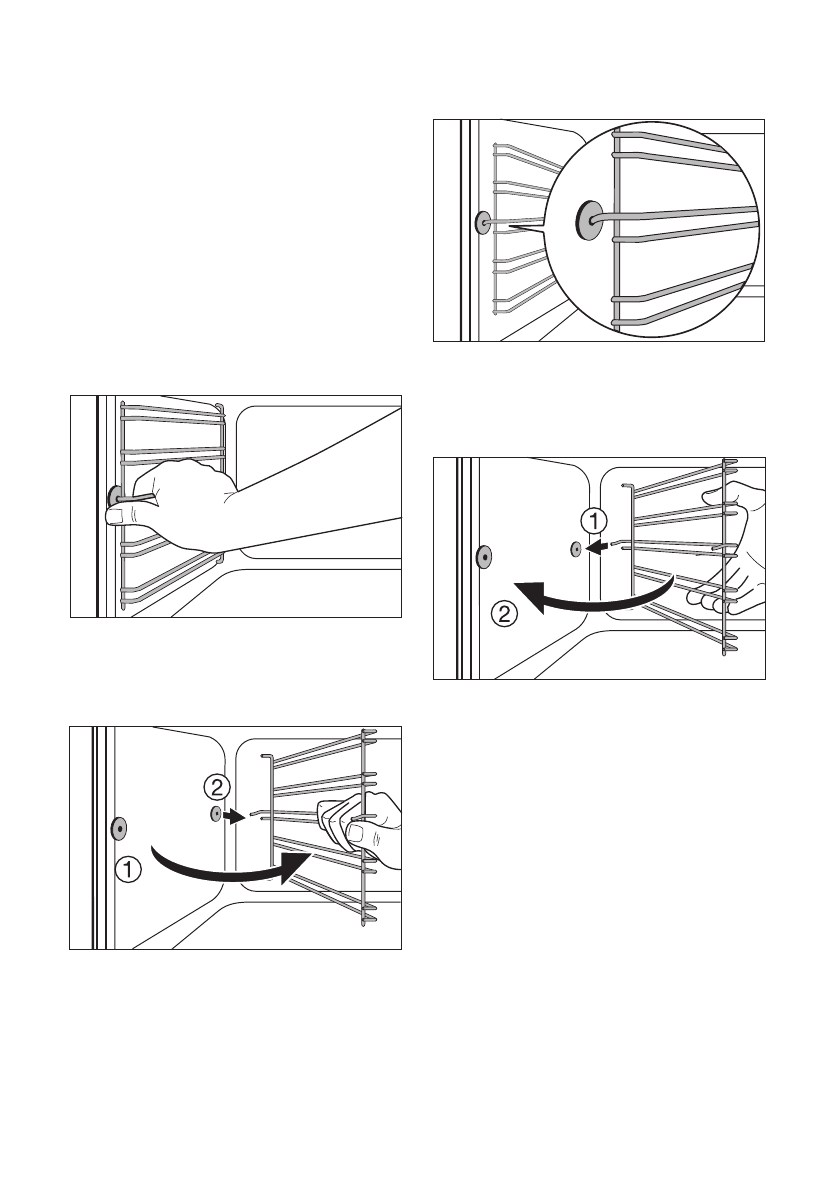 2
1

1
2