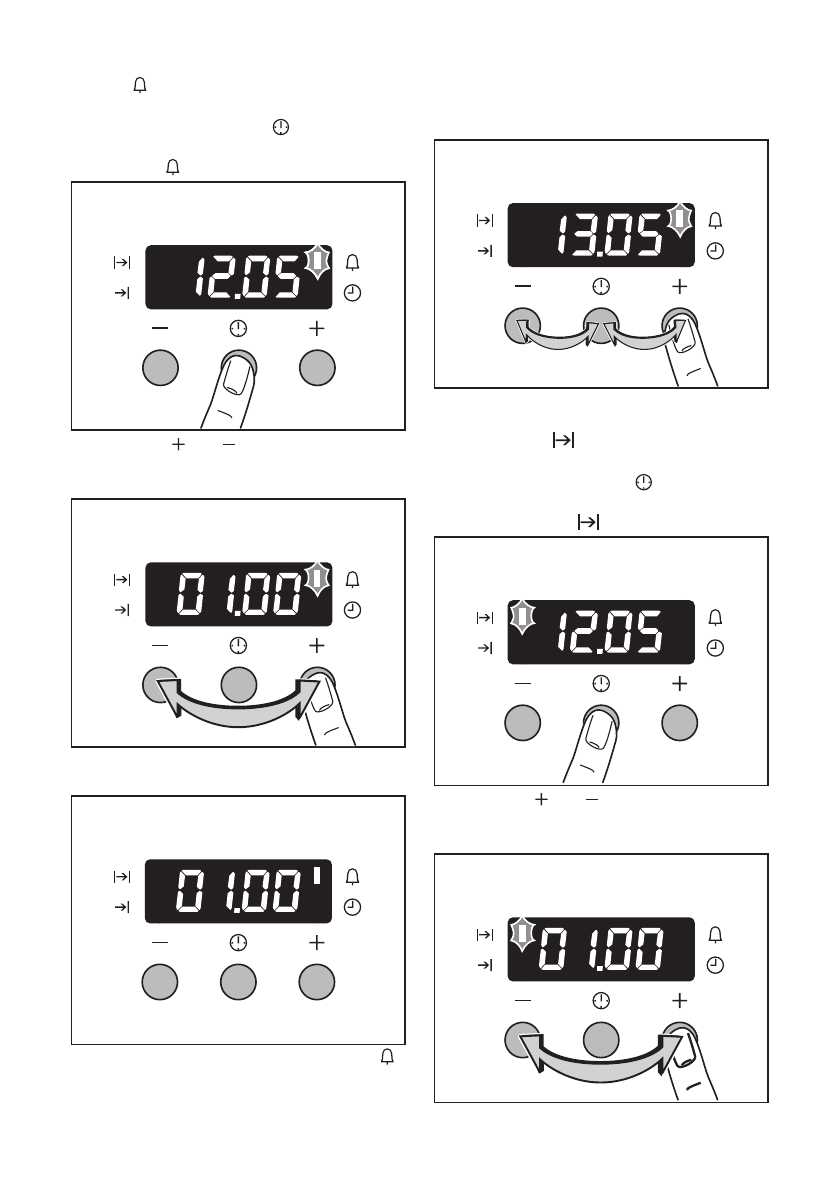 12.05

01.00

01.00

13.05

12.05

01.00