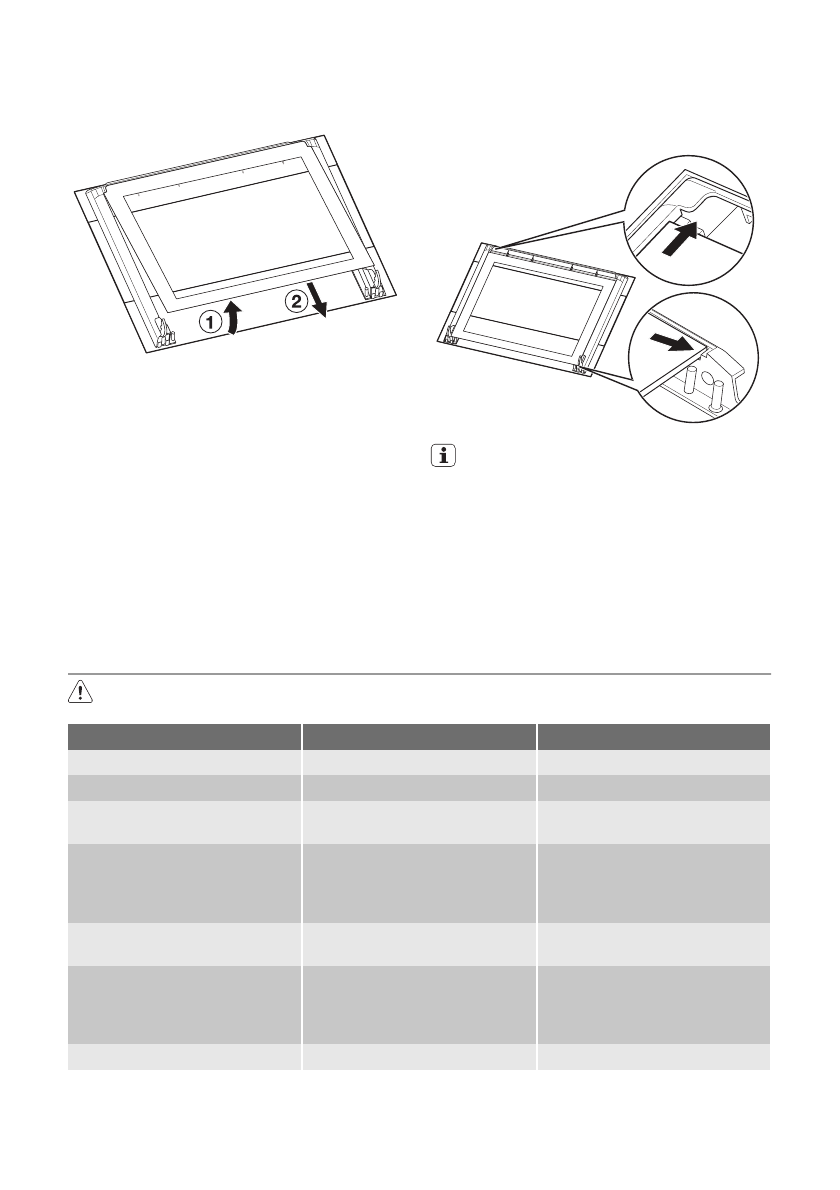 1

2