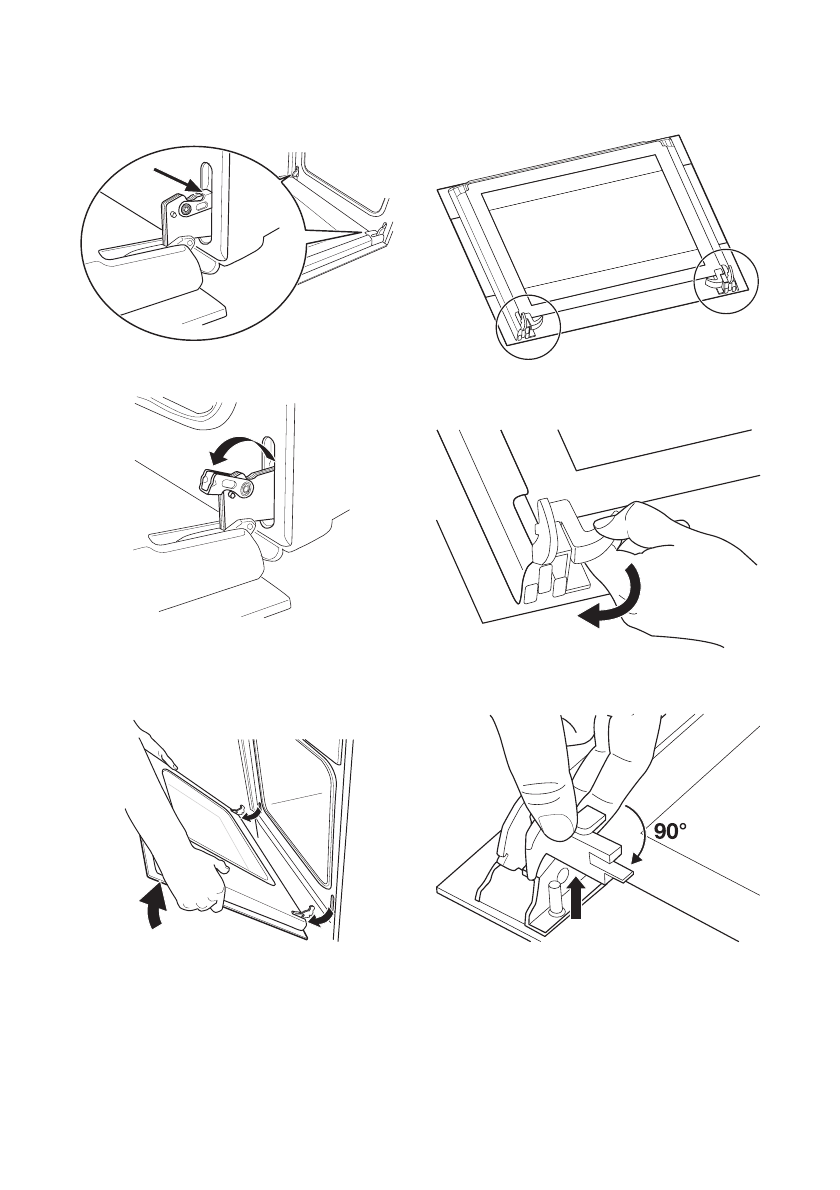 90°