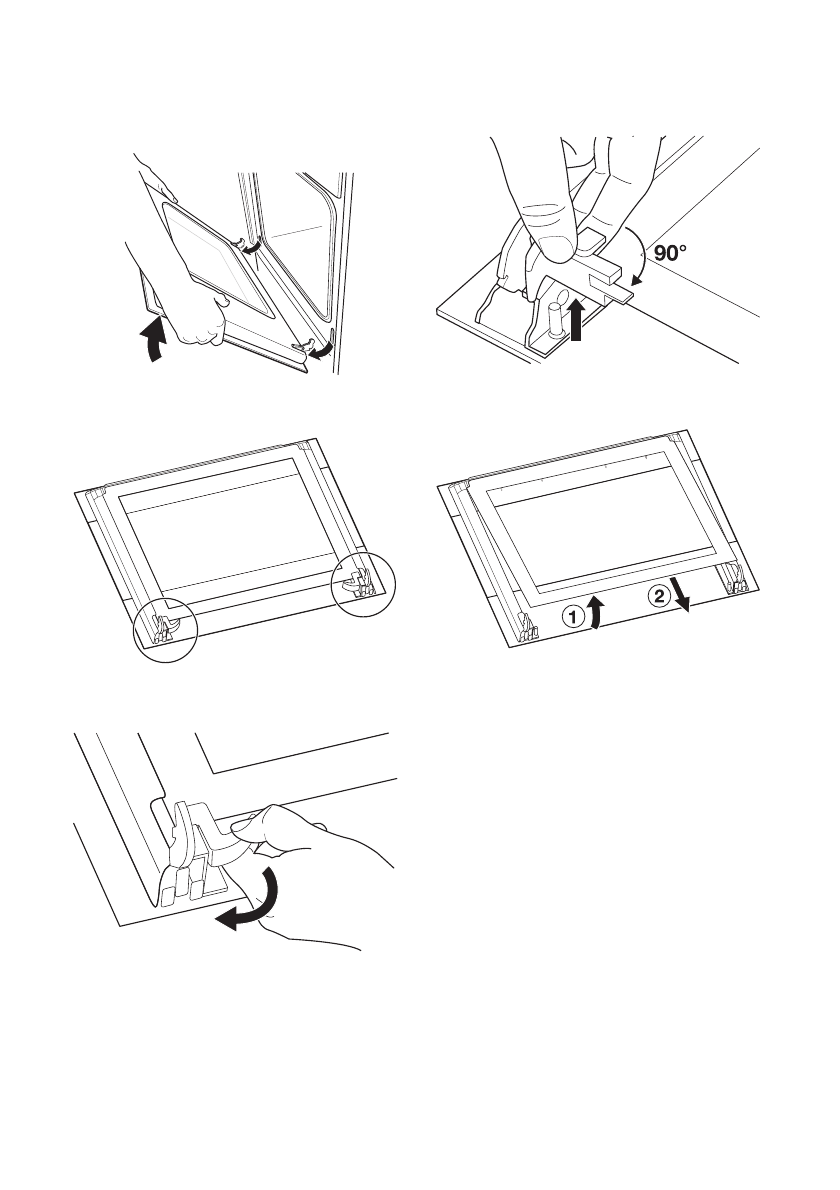 90°

1

2