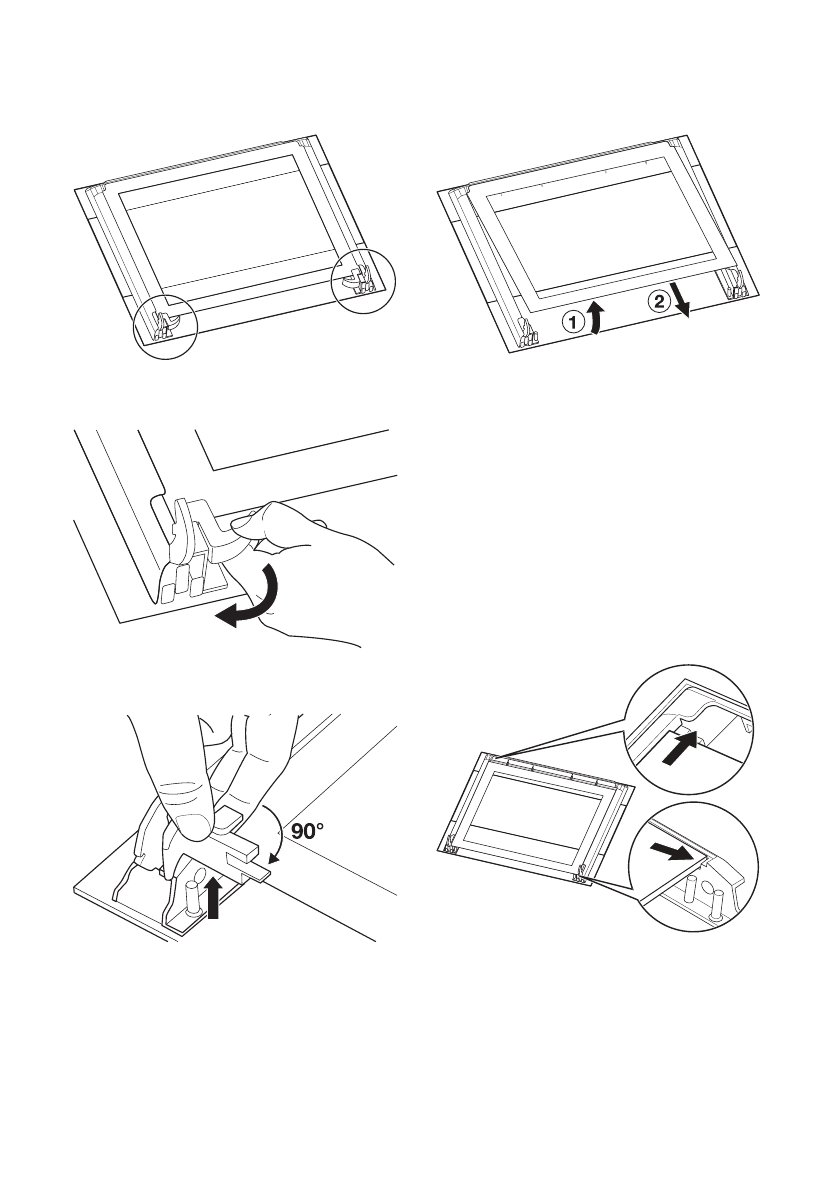 1
2
90°