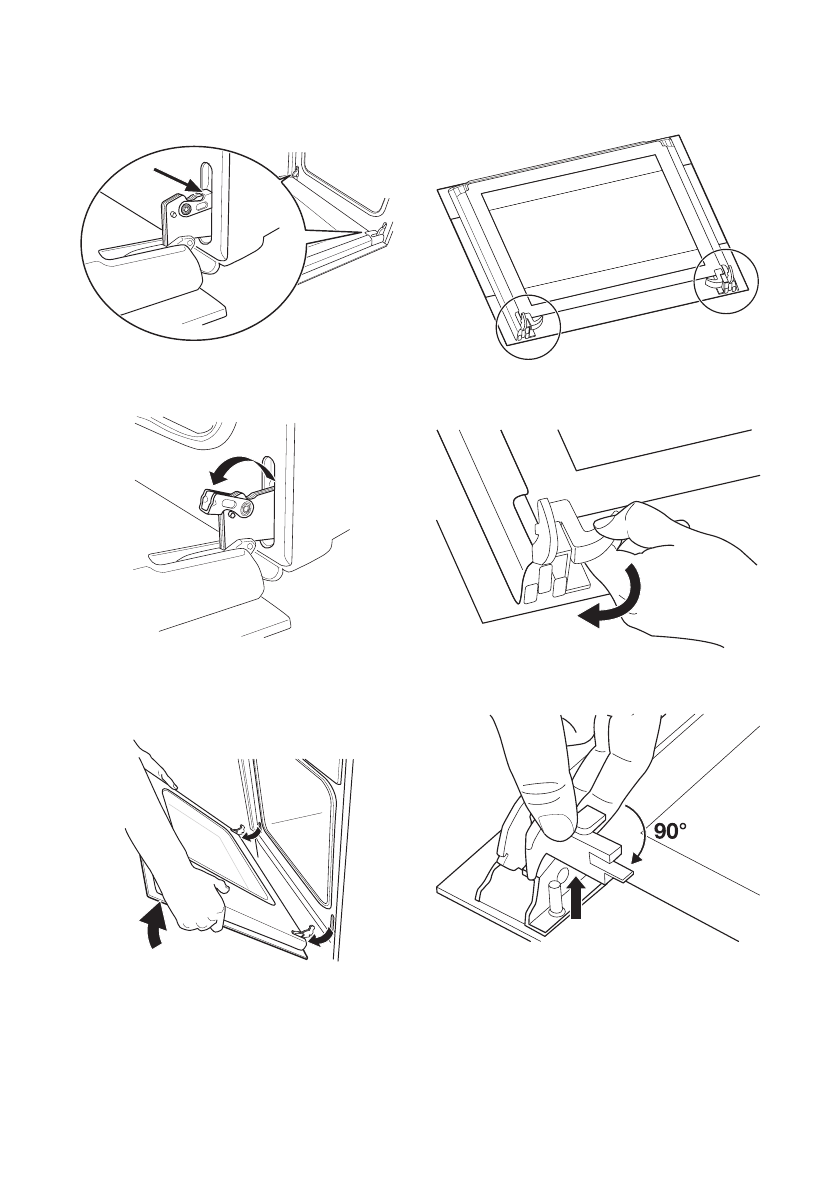 90°