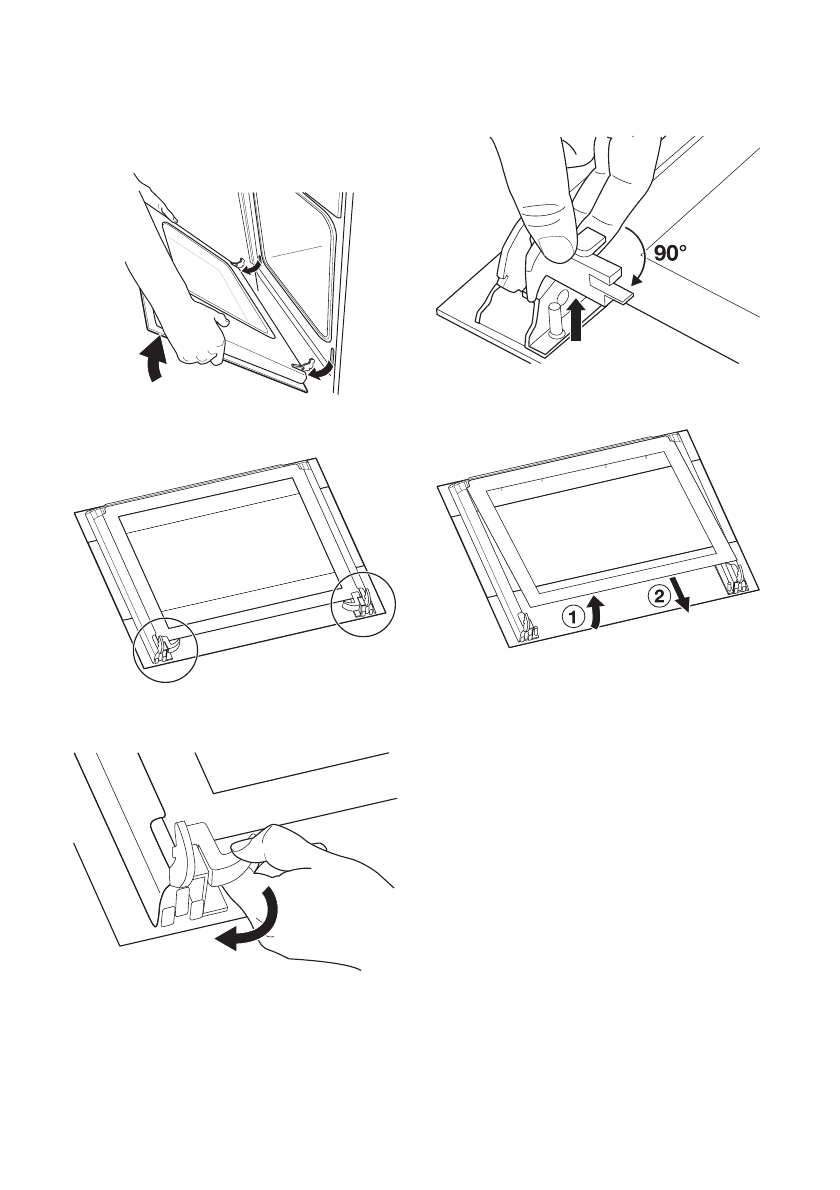 90°

1
2