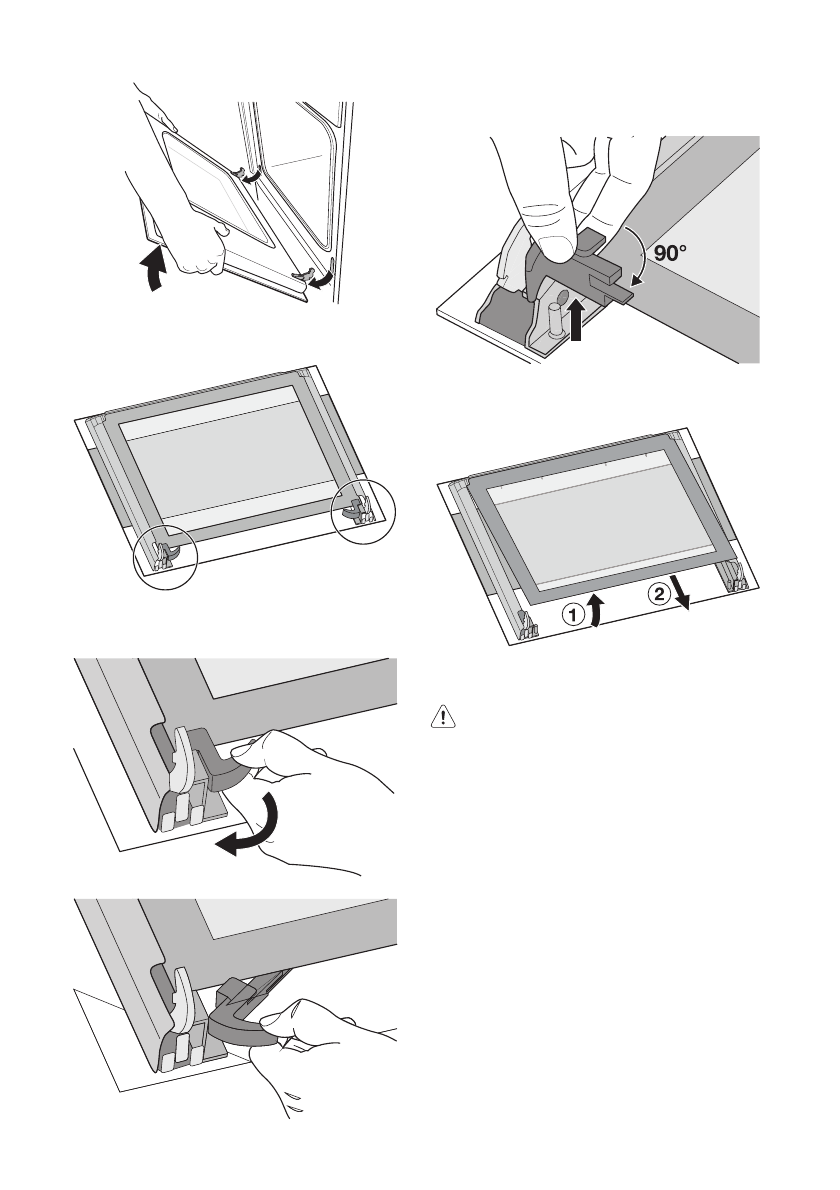 90°

1

2