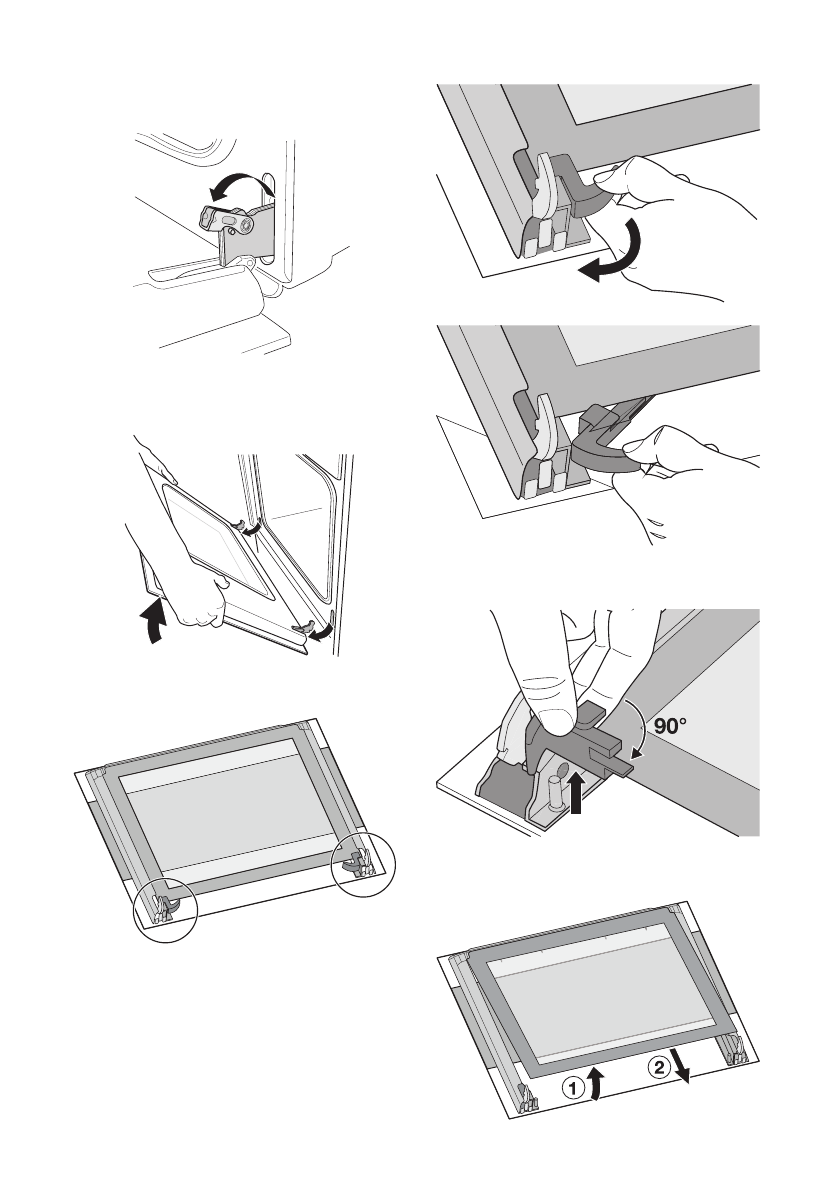 90°

1

2