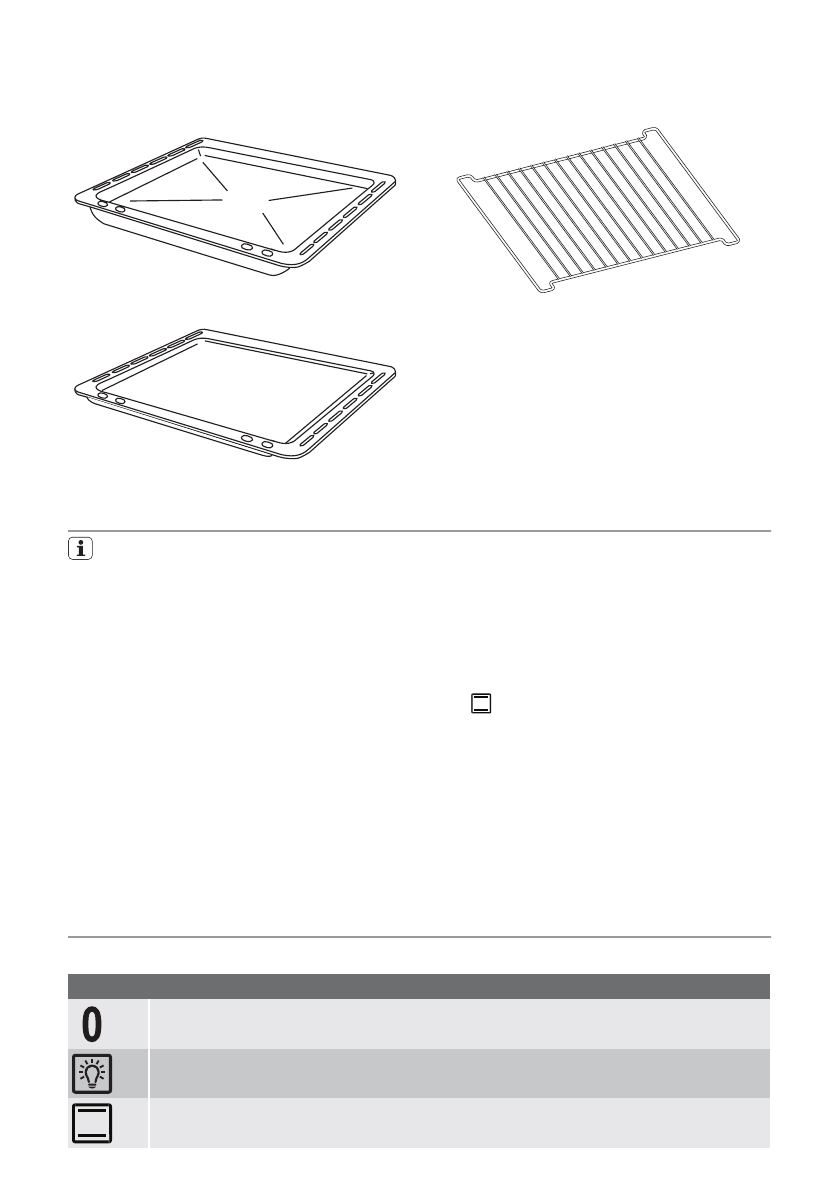 0