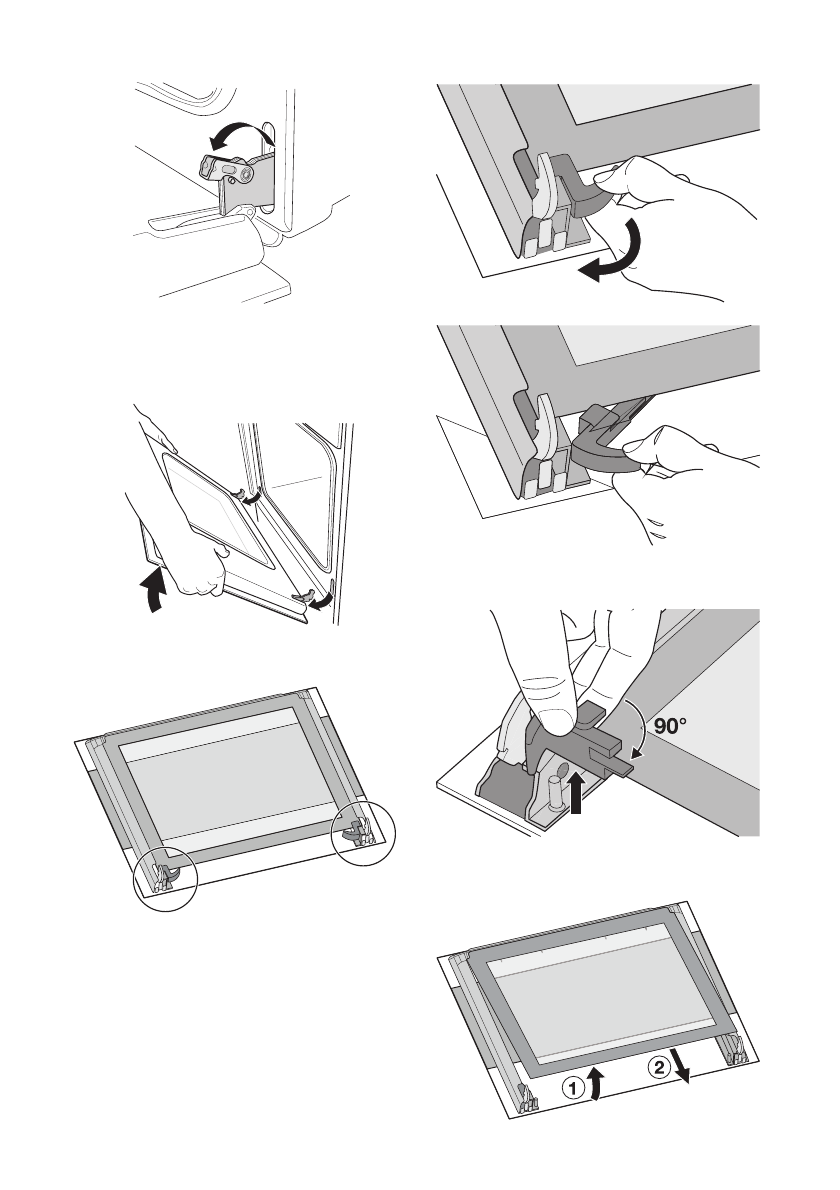 90°

1

2