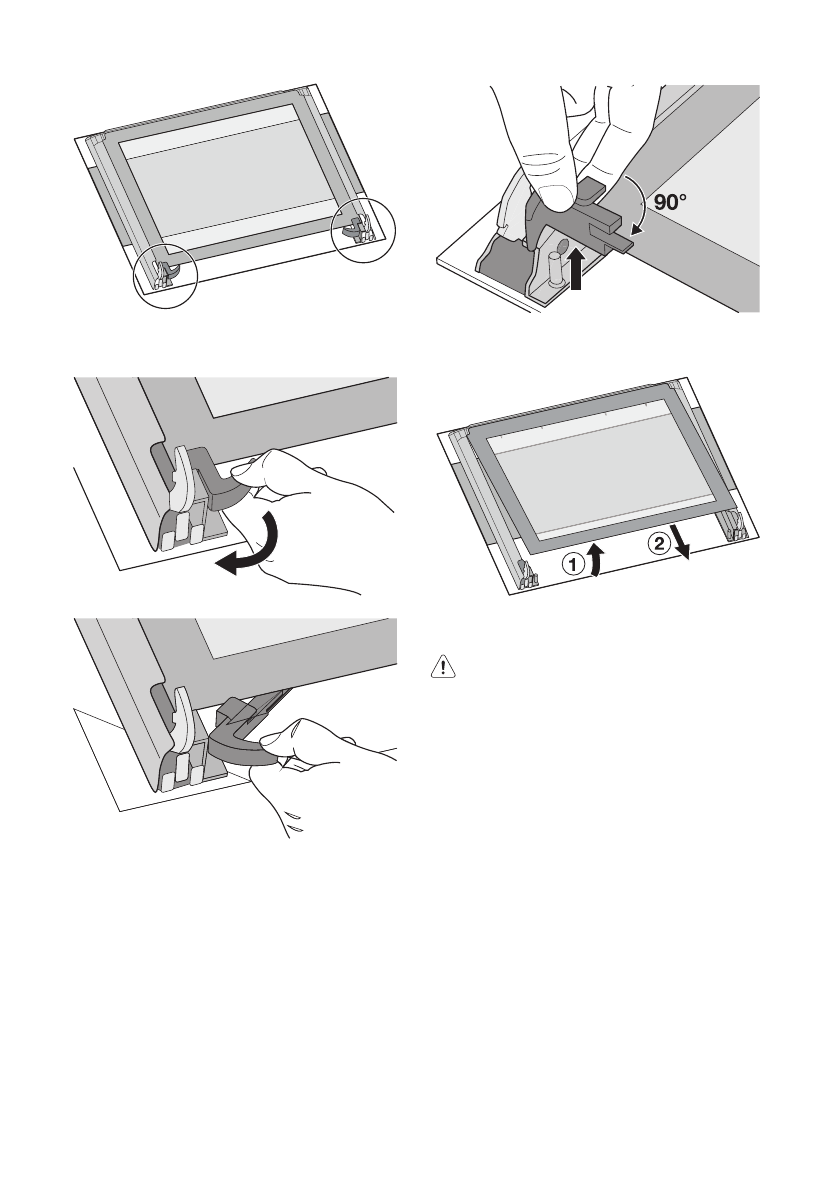 90°

1

2