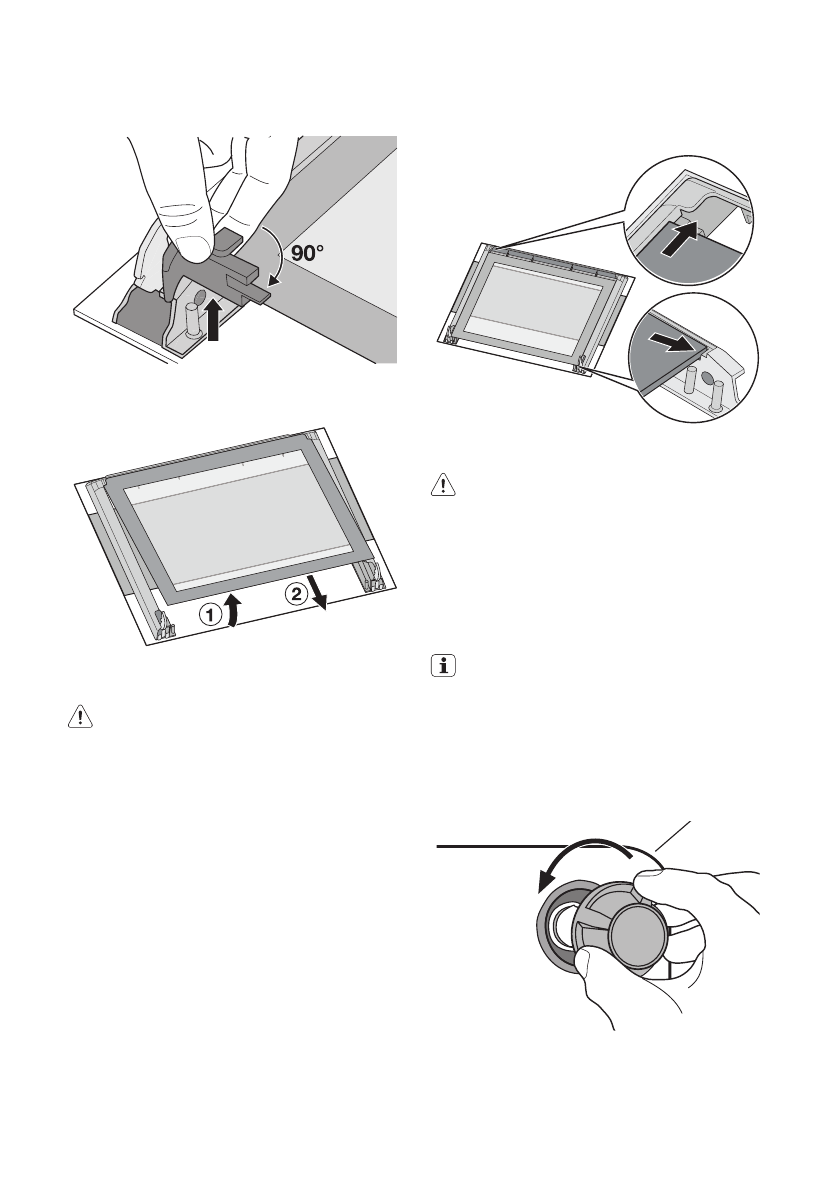 90°

1

2