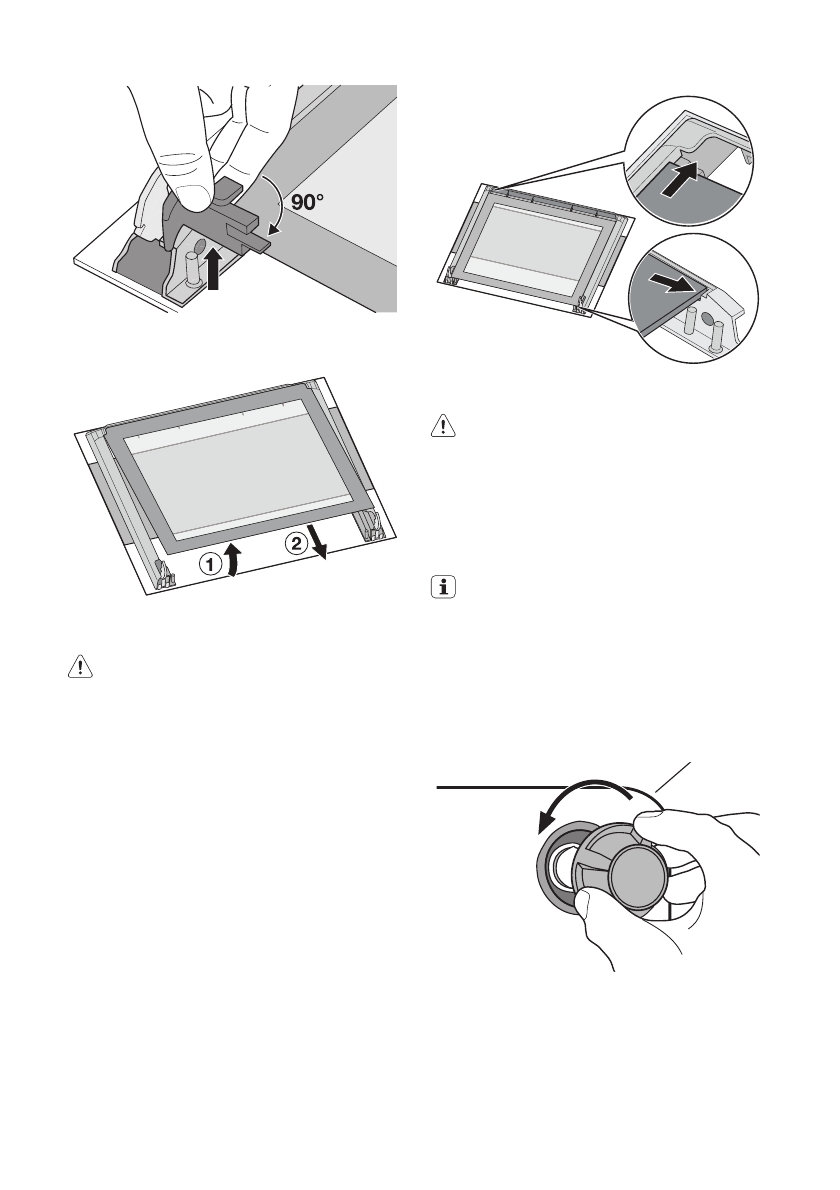 90°

1

2