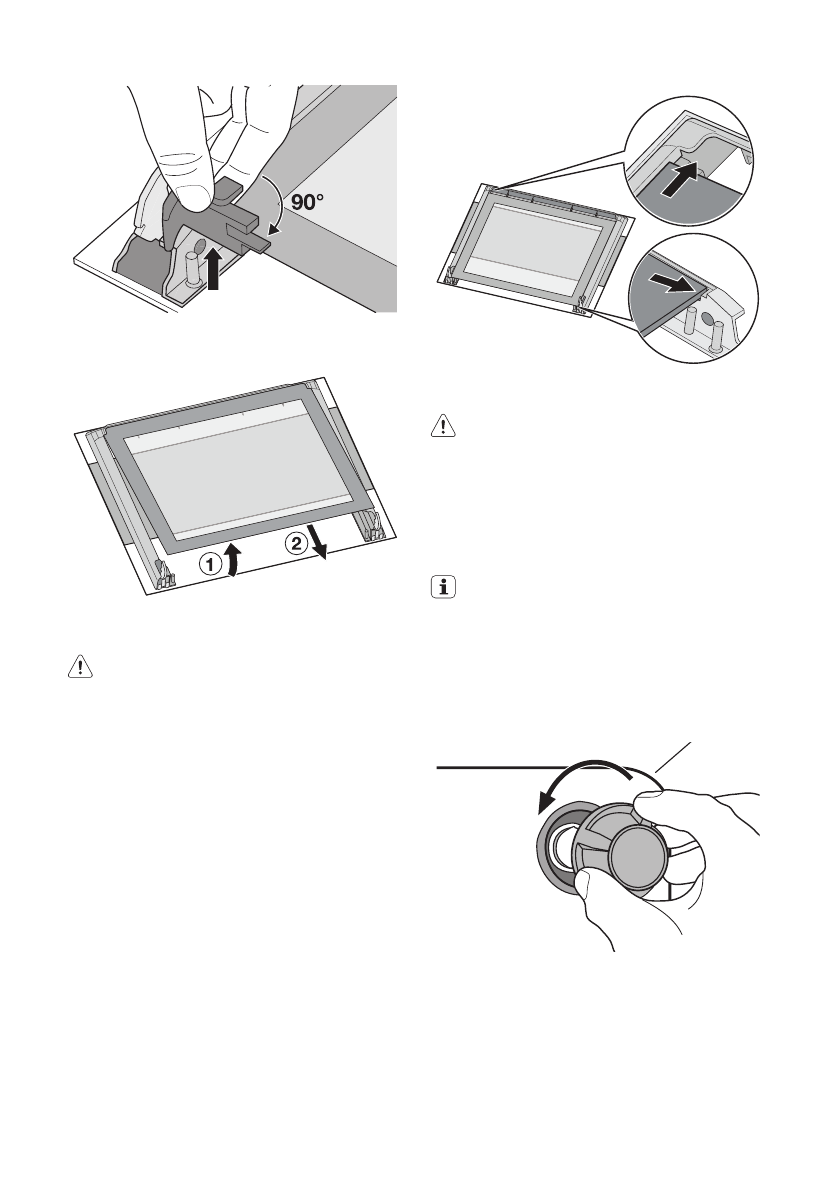 90°

1

2