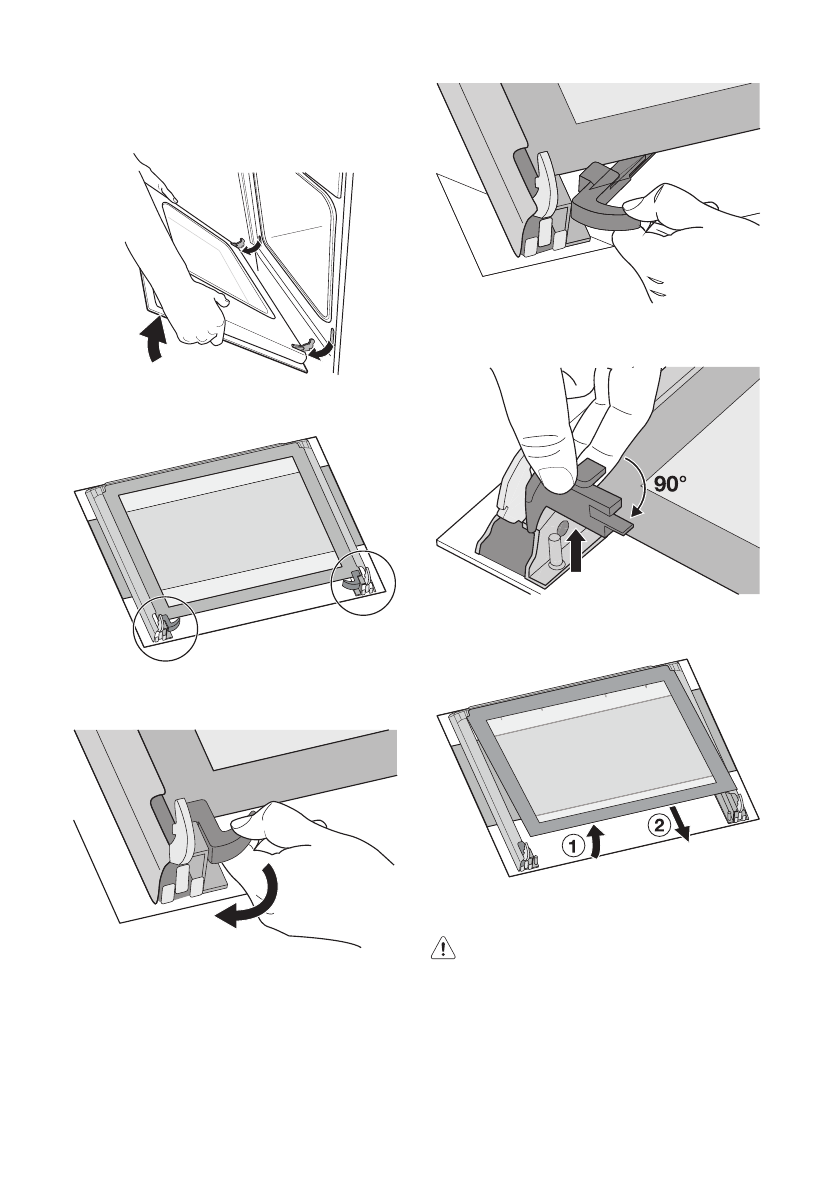 90°

1

2