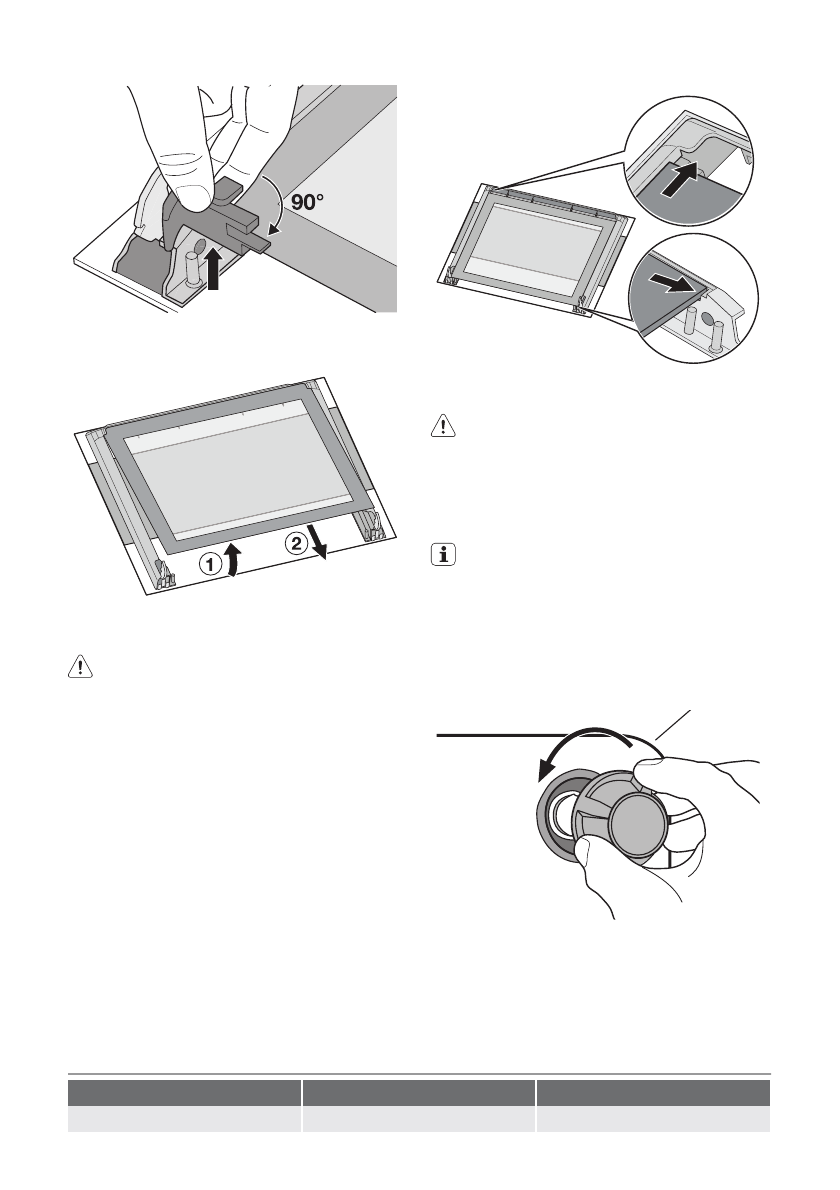 90°

1

2