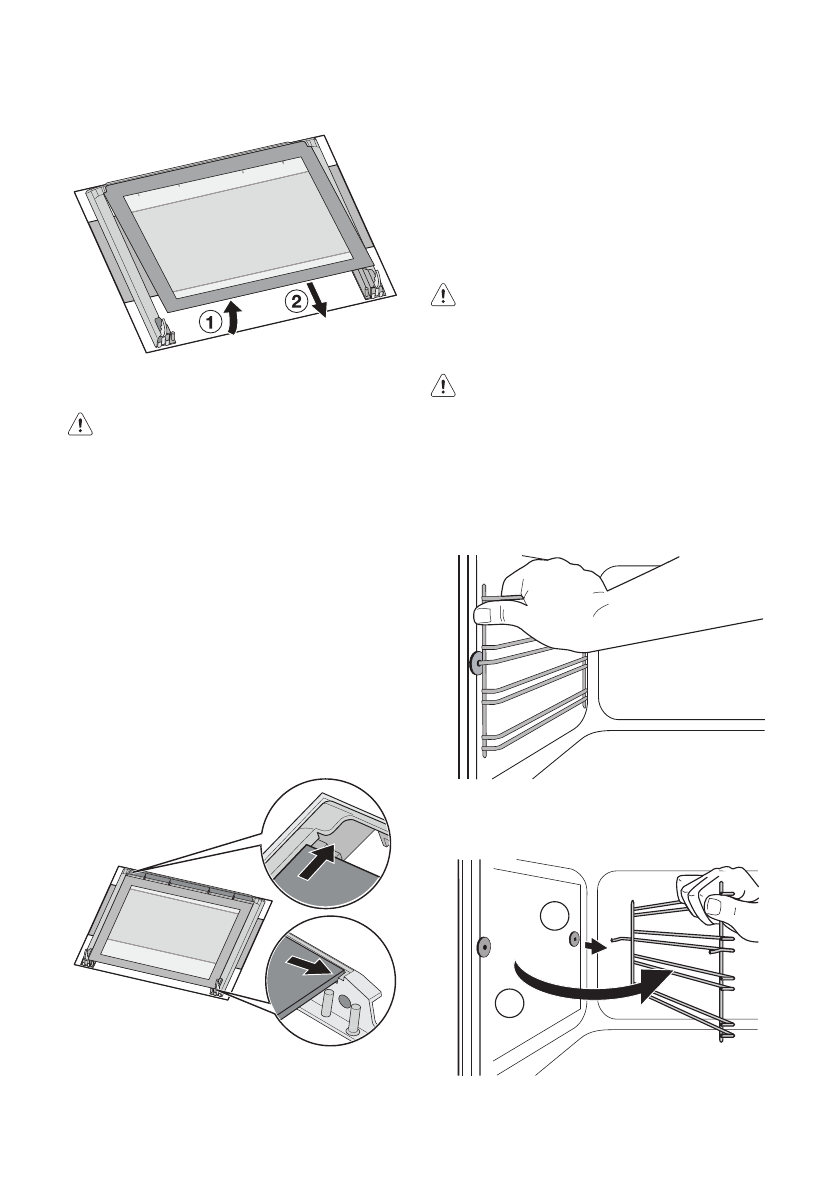 1
2