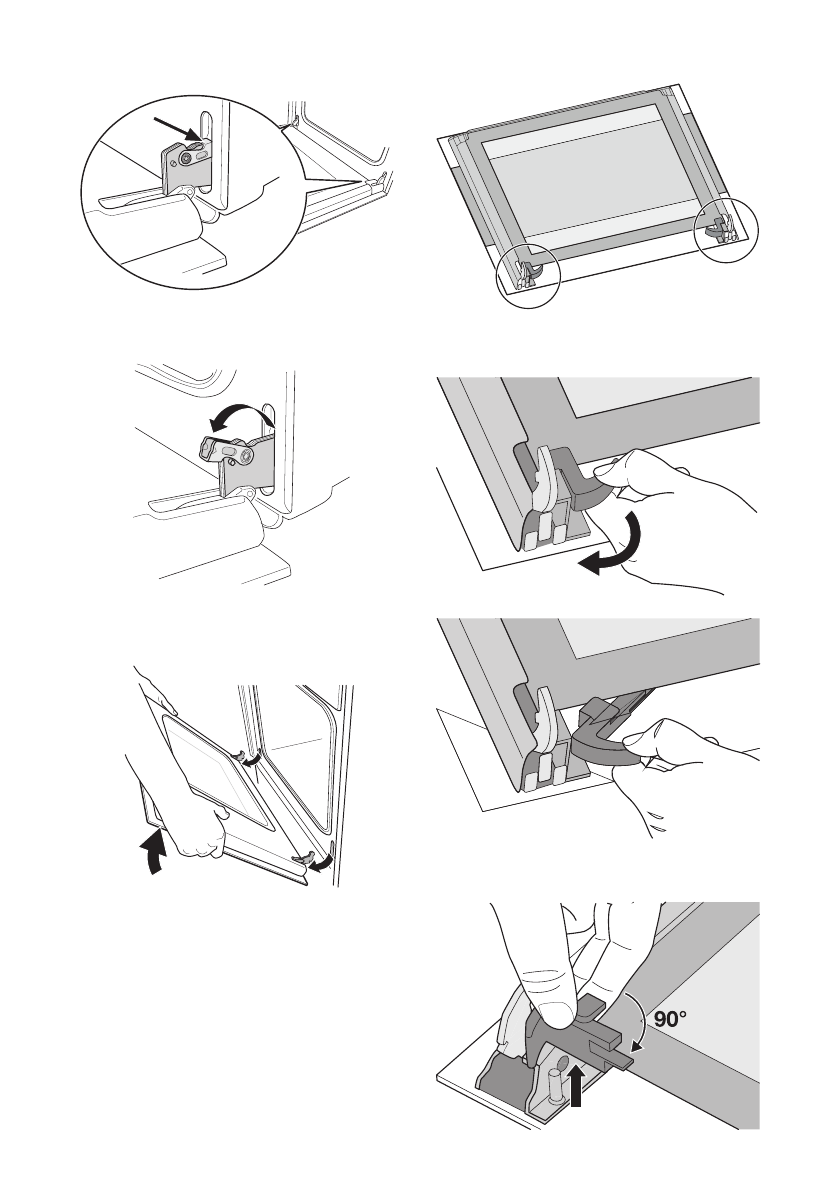 90°