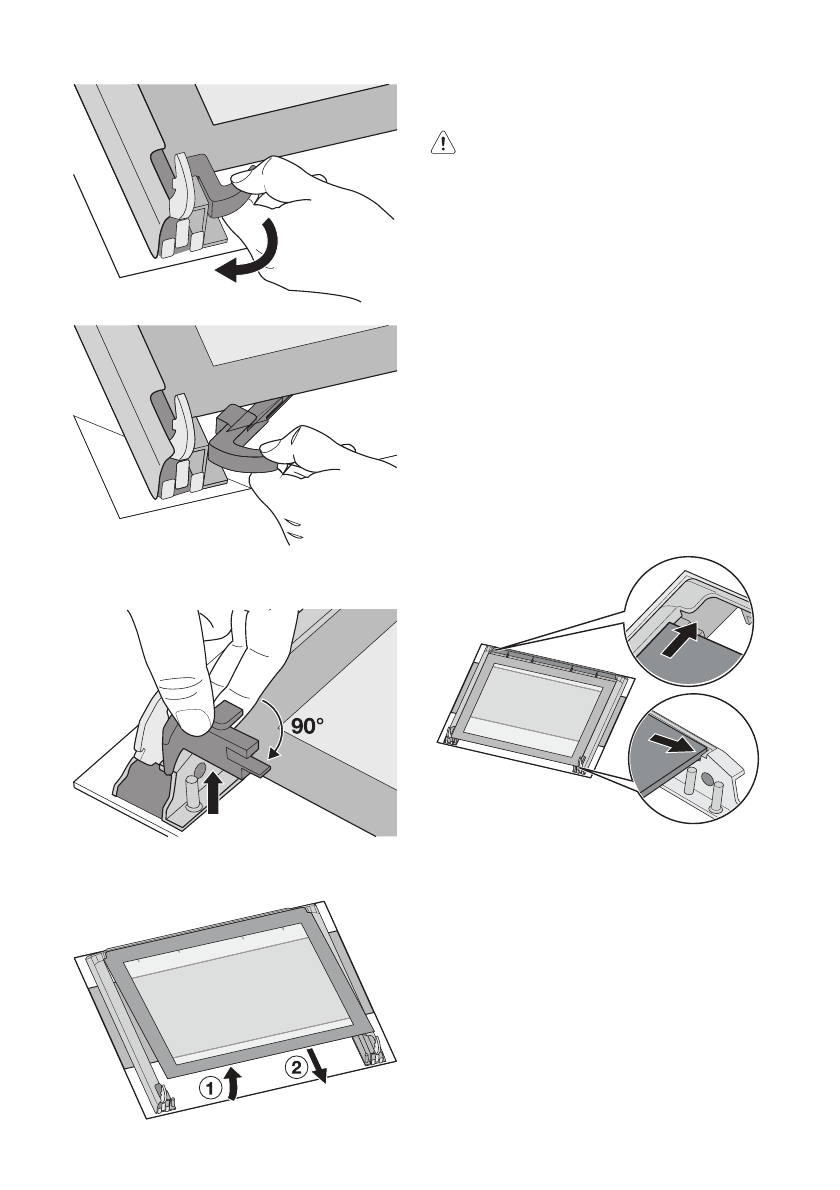 90°

1

2