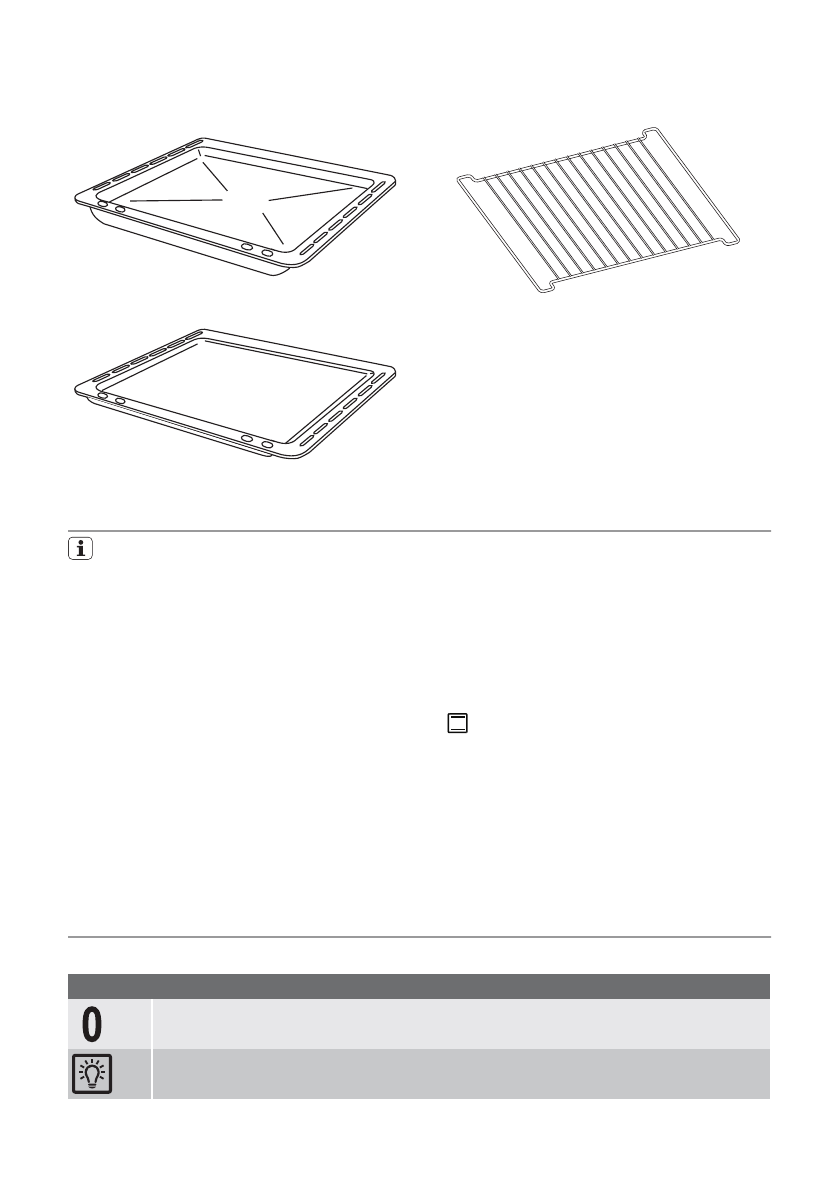 0