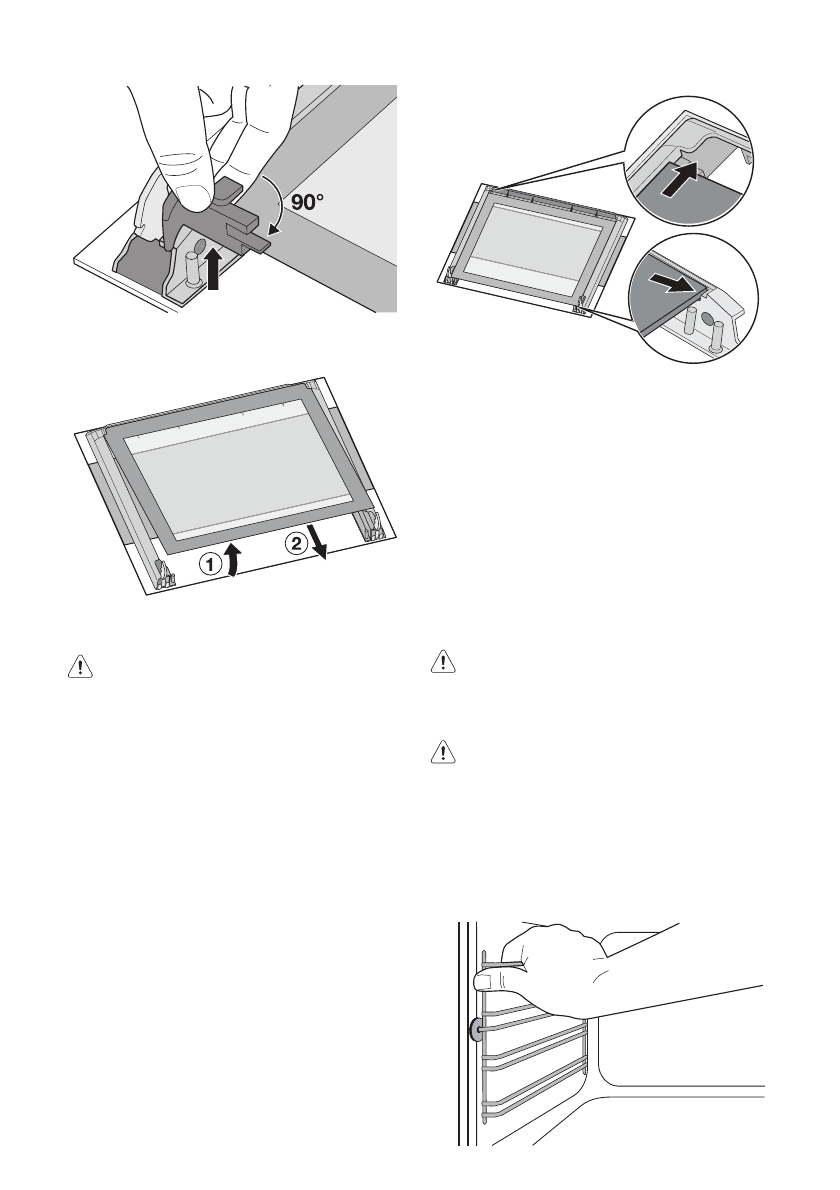 90°

1

2