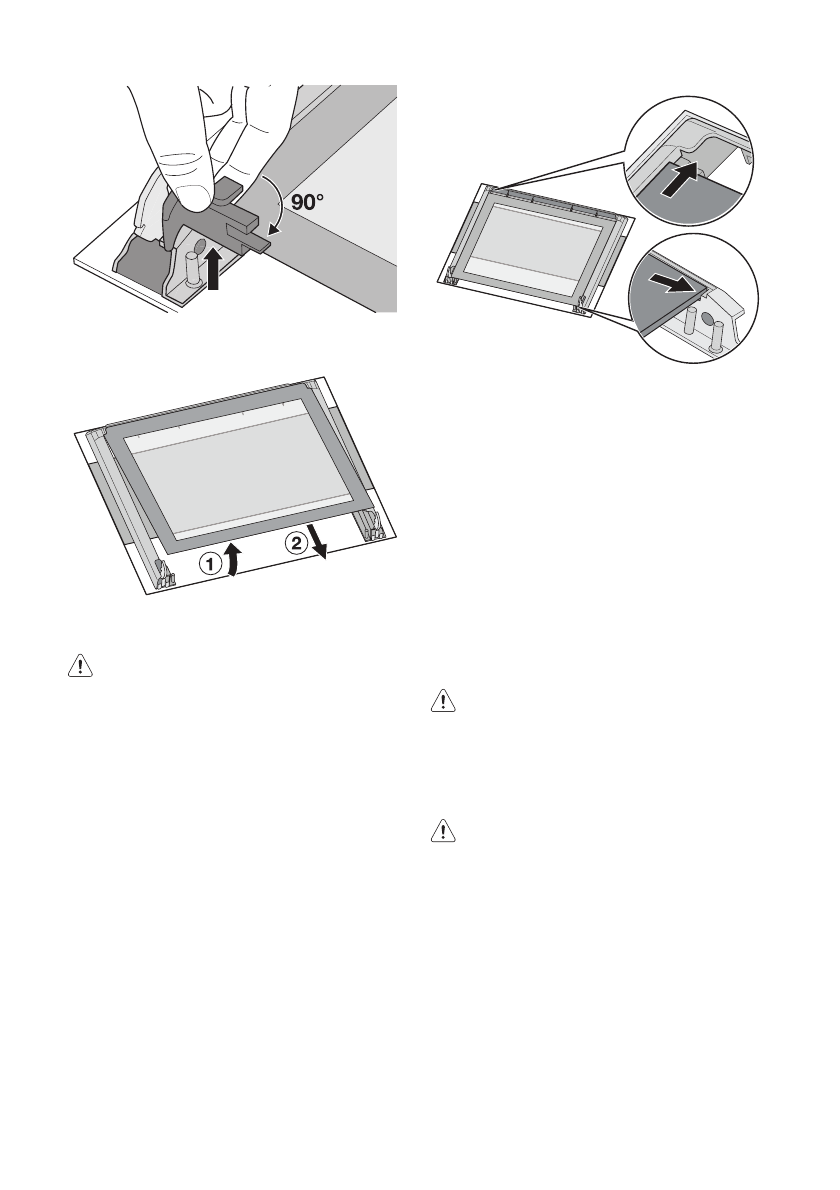 90°

1

2