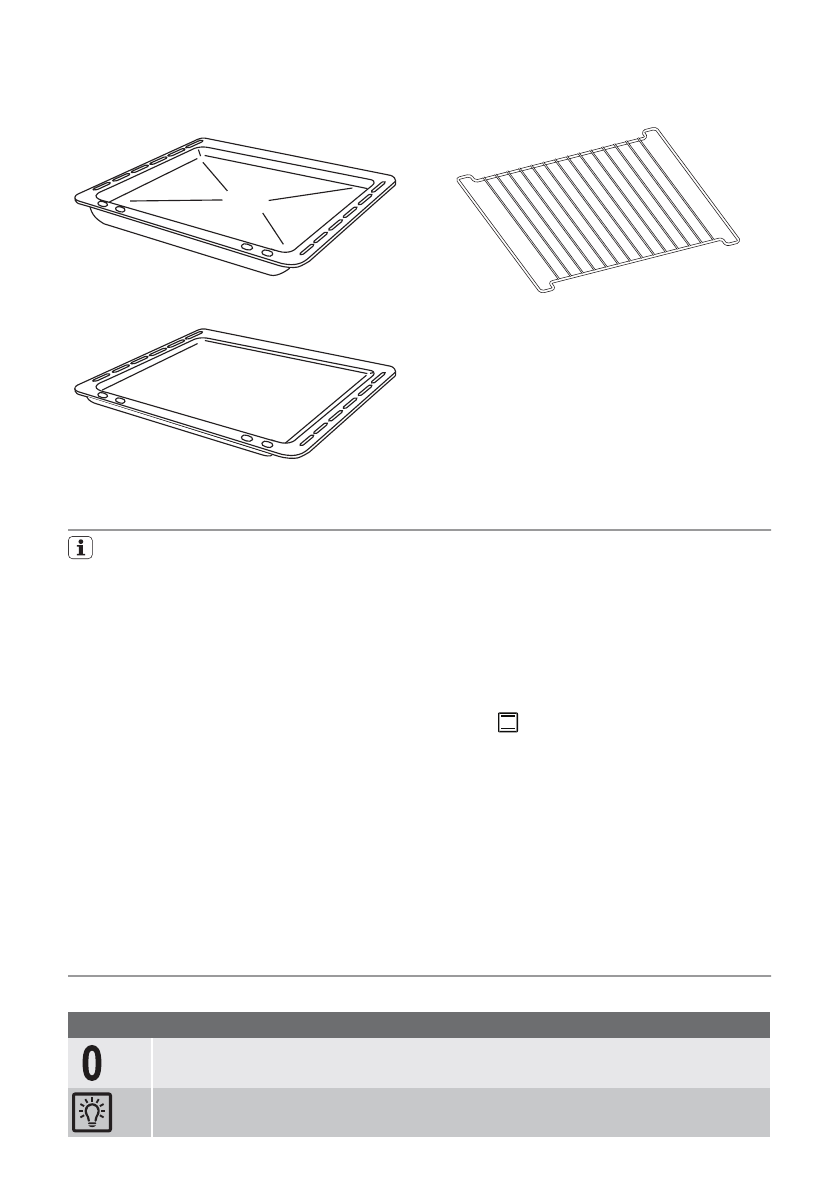 0