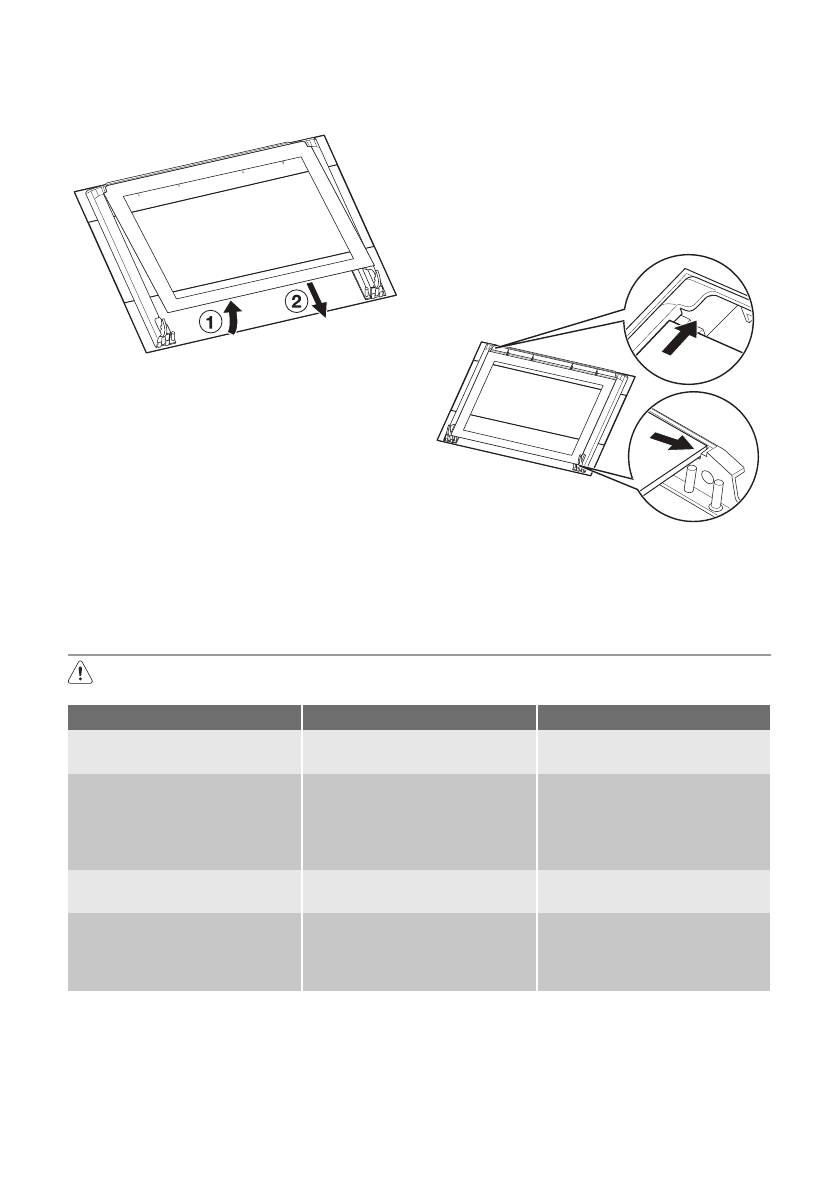 1
2