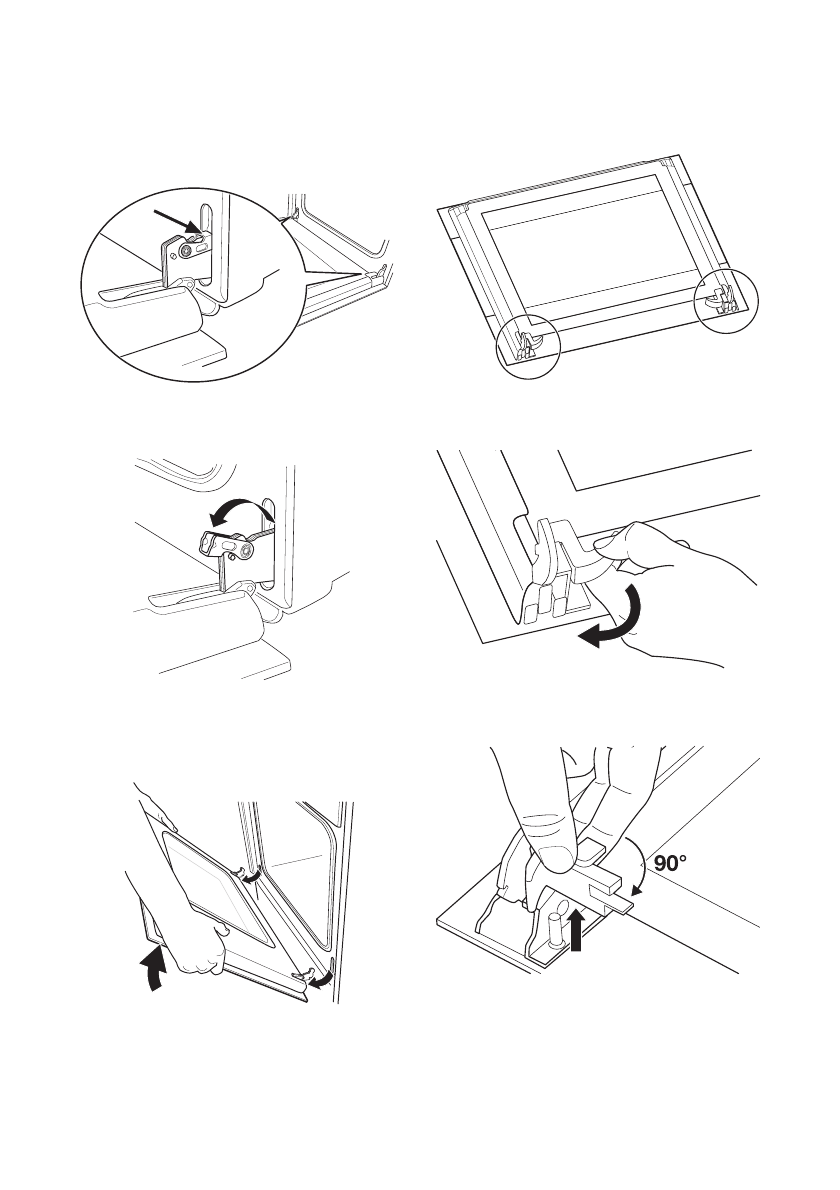 90°