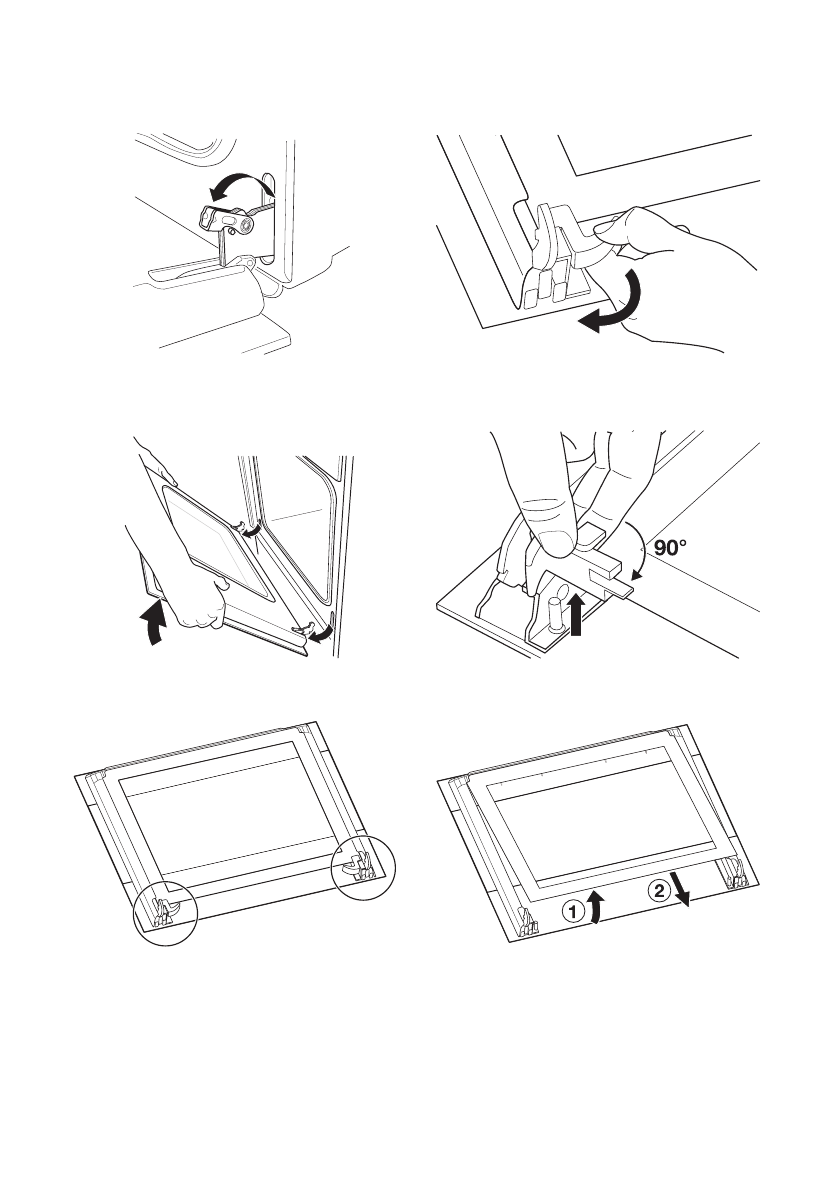 90°

1

2