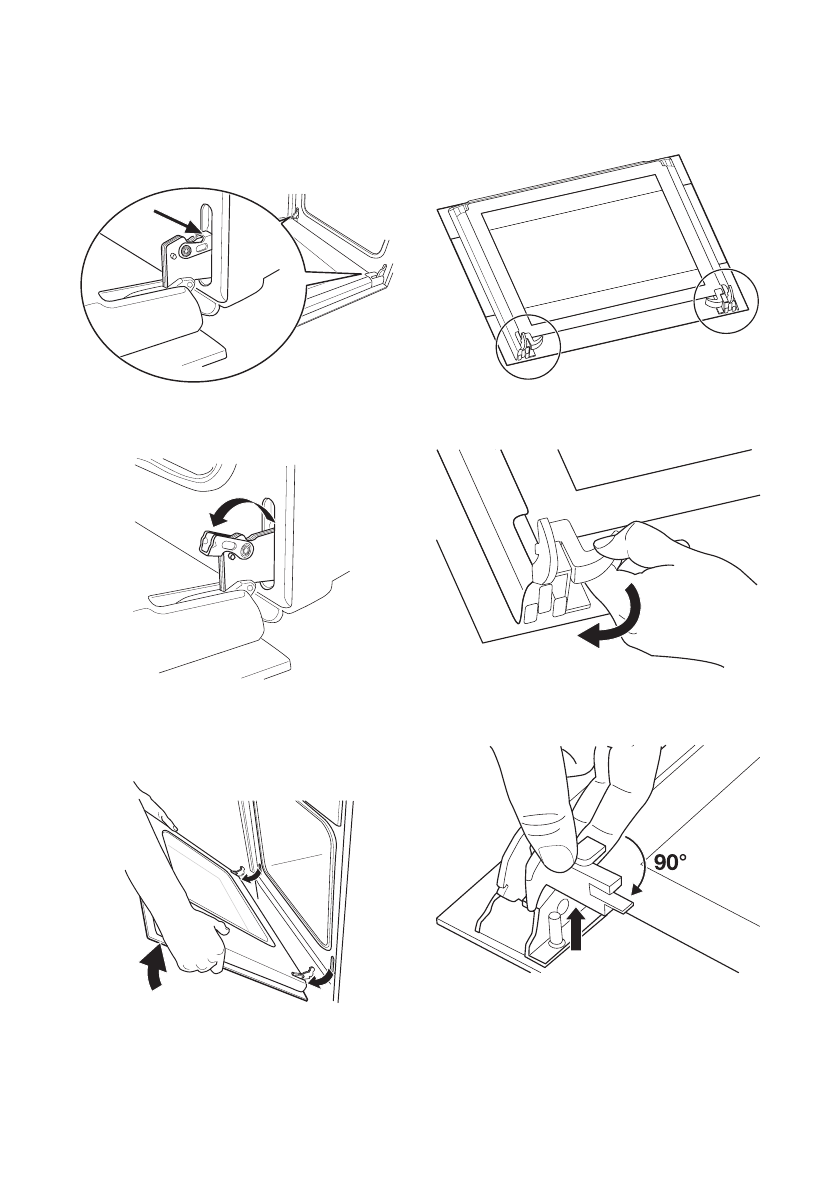 90°