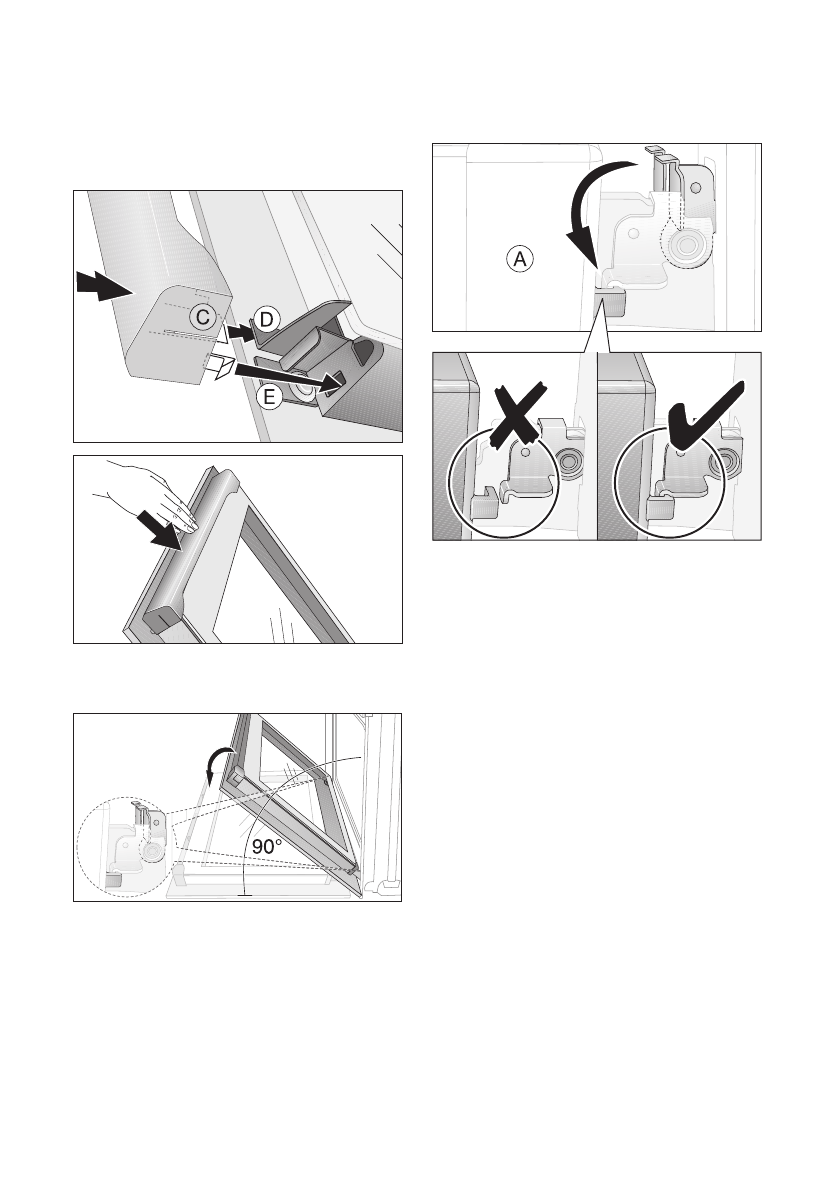 C
D
E

90°

A