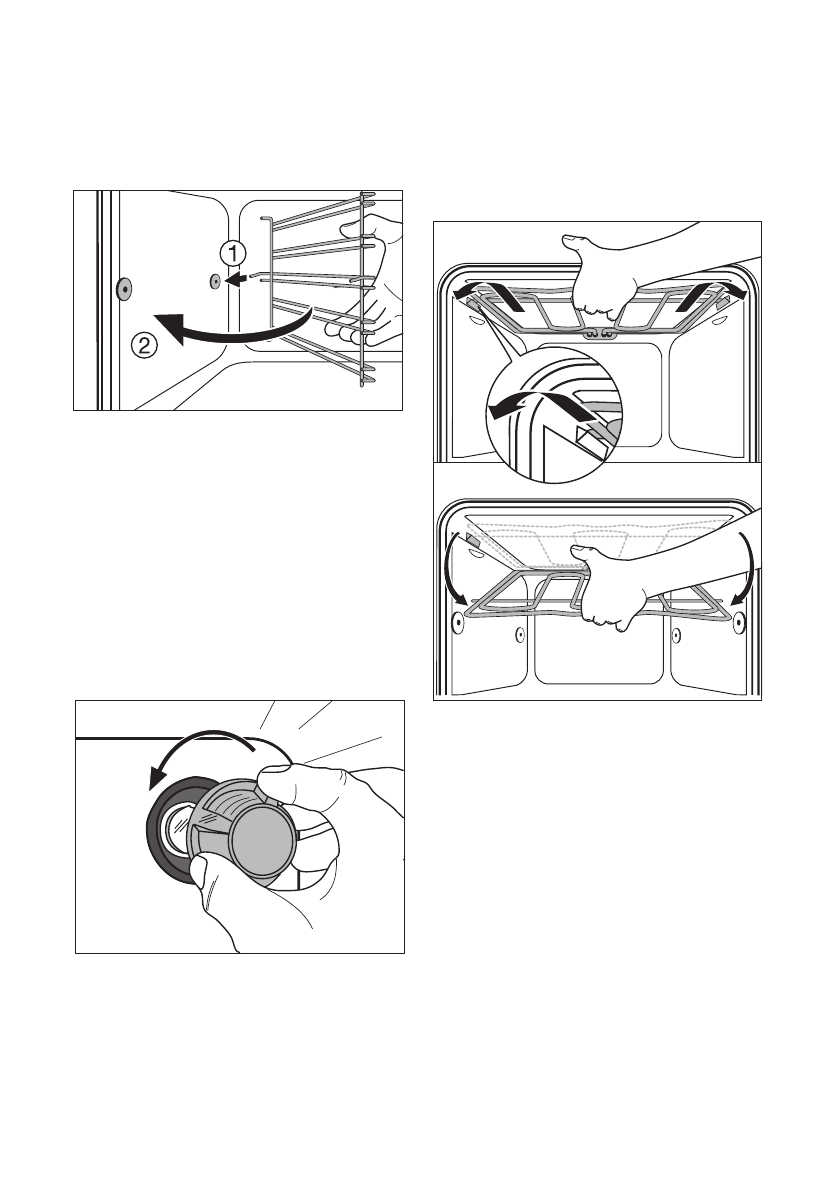 1
2