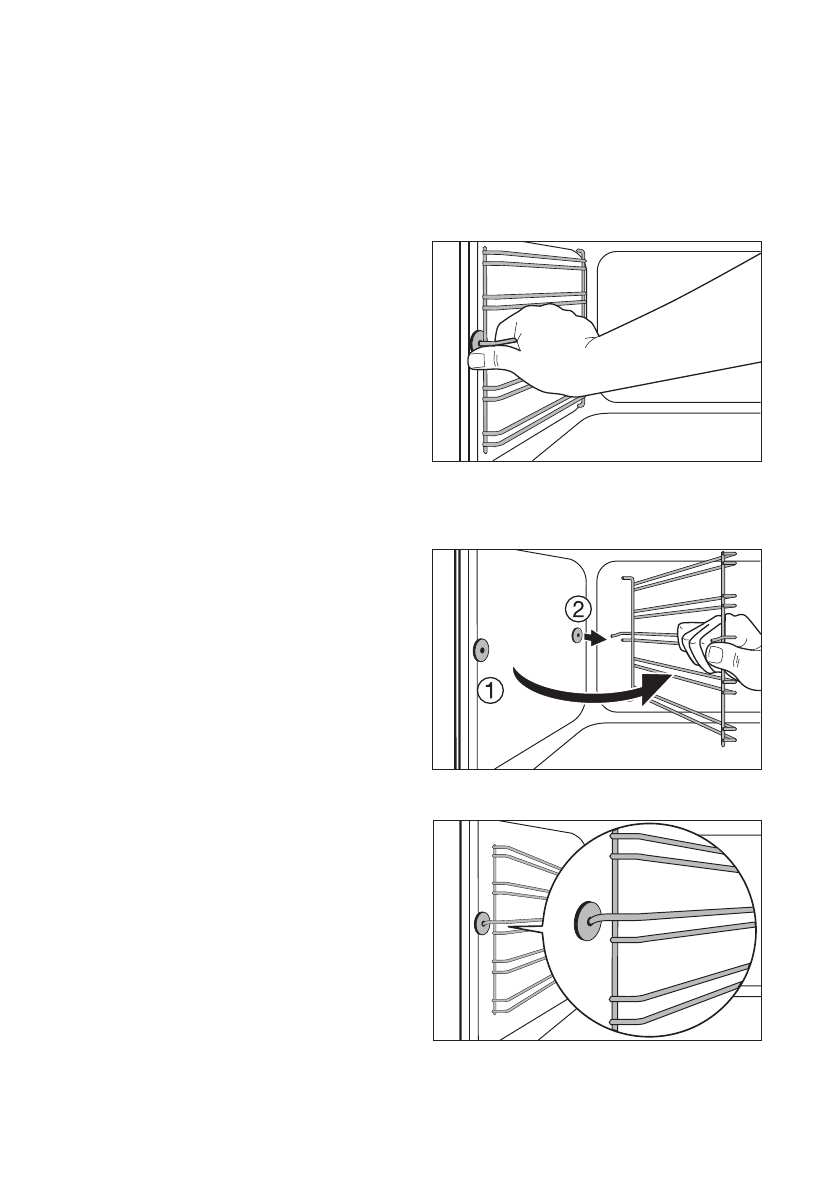 2

1