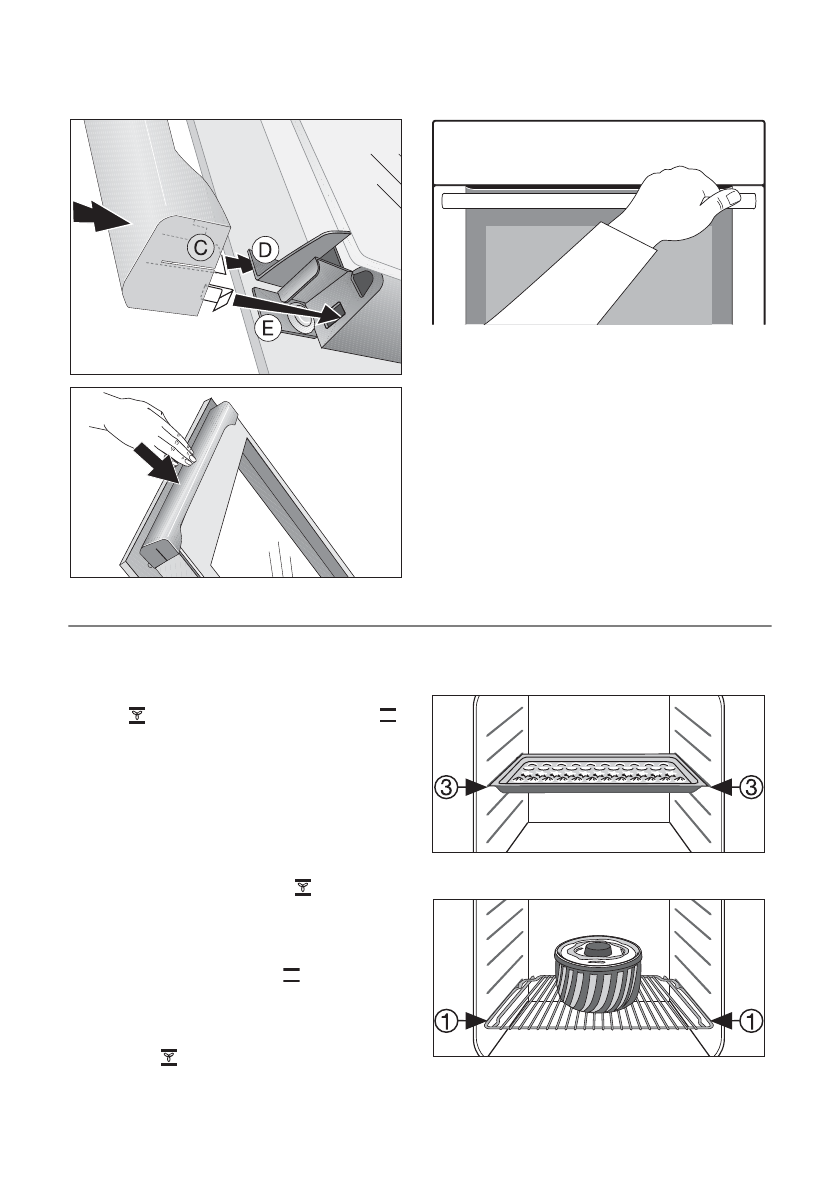 C

D

E

3

3

1

1