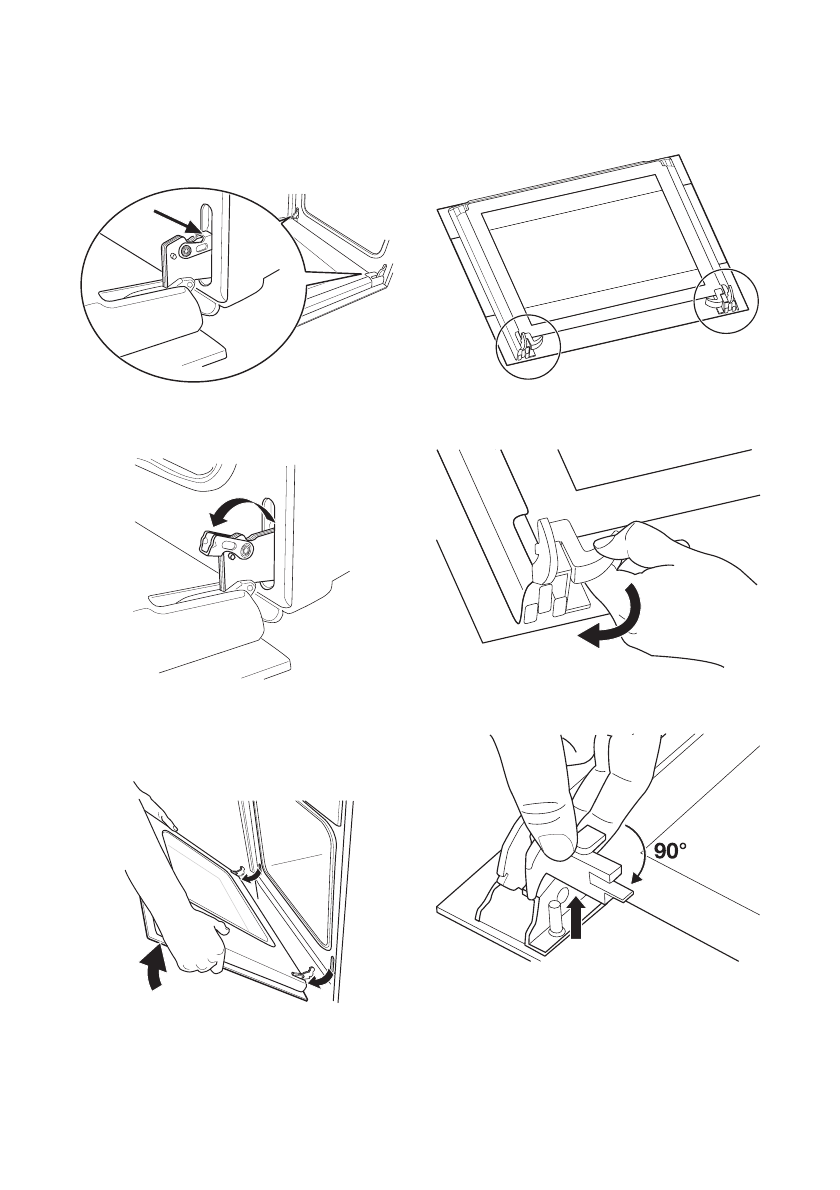 90°