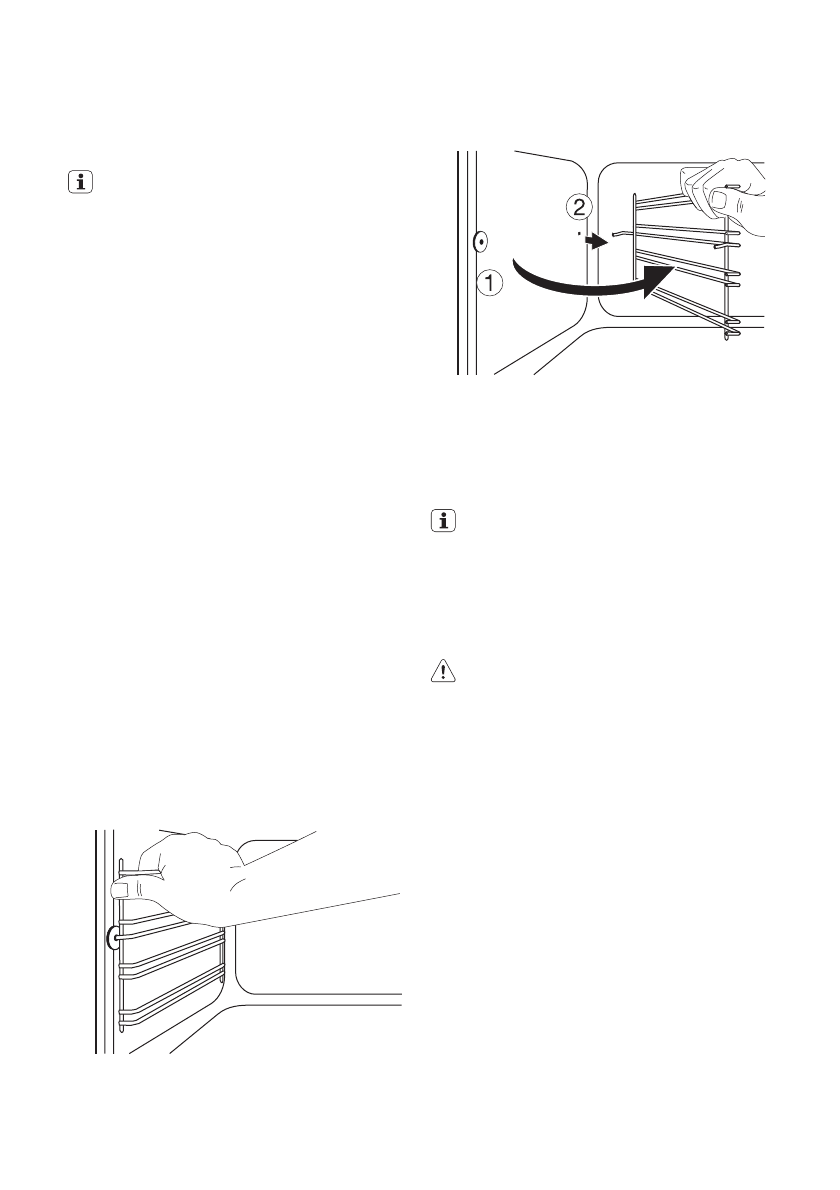 2

1