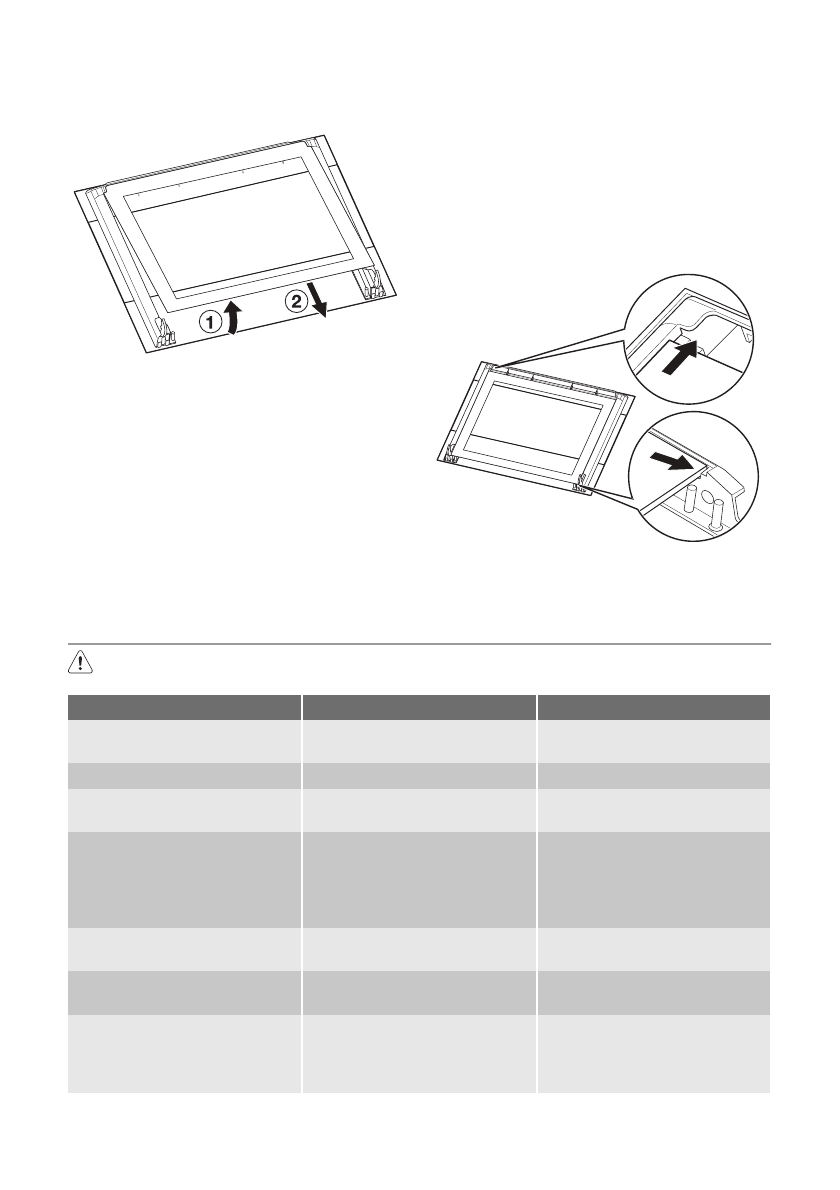 1
2