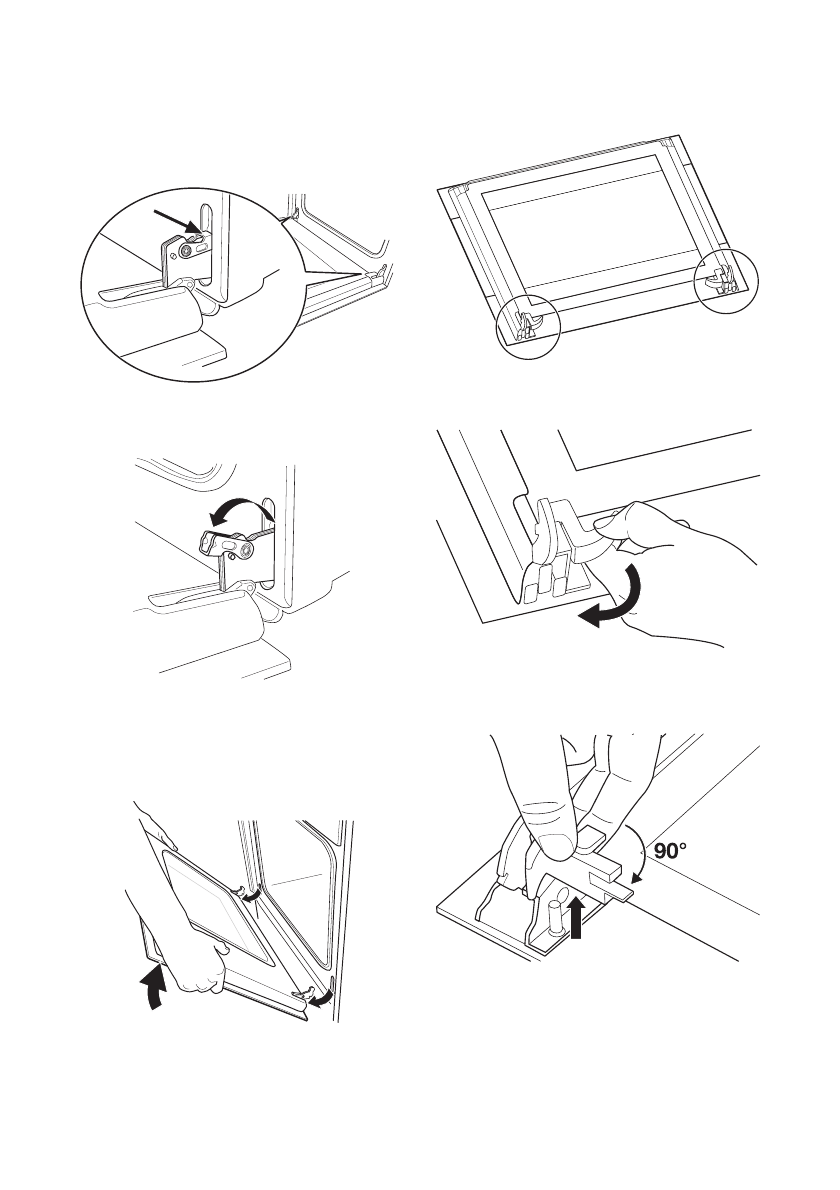 90°