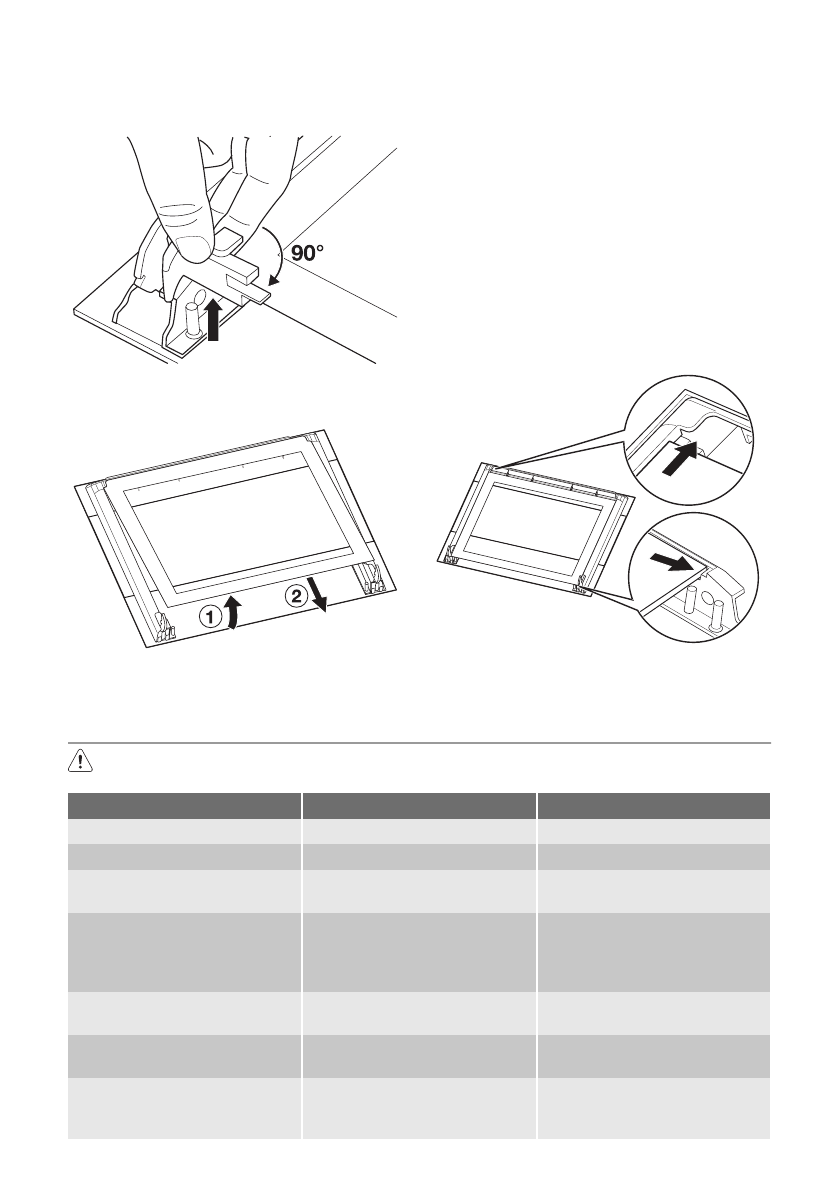 90°

1

2