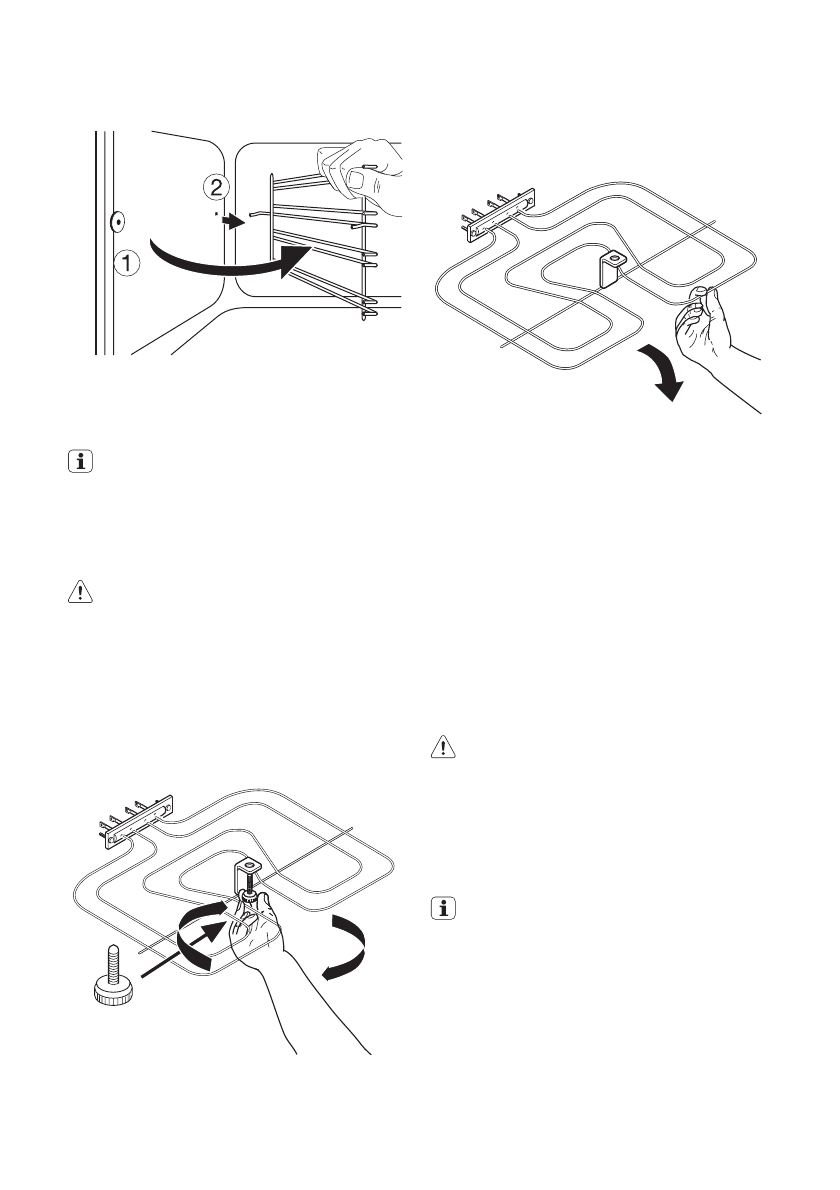 2

1