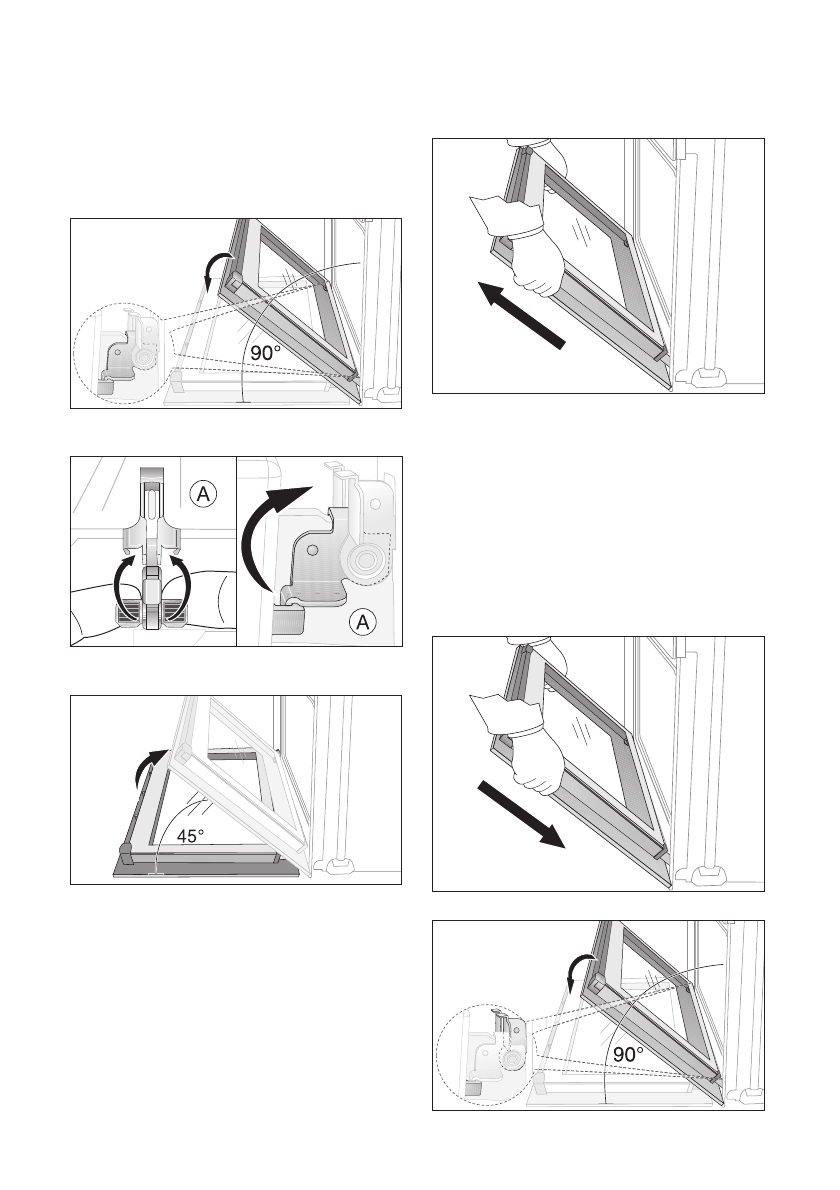 90°

A

A

45°

90°