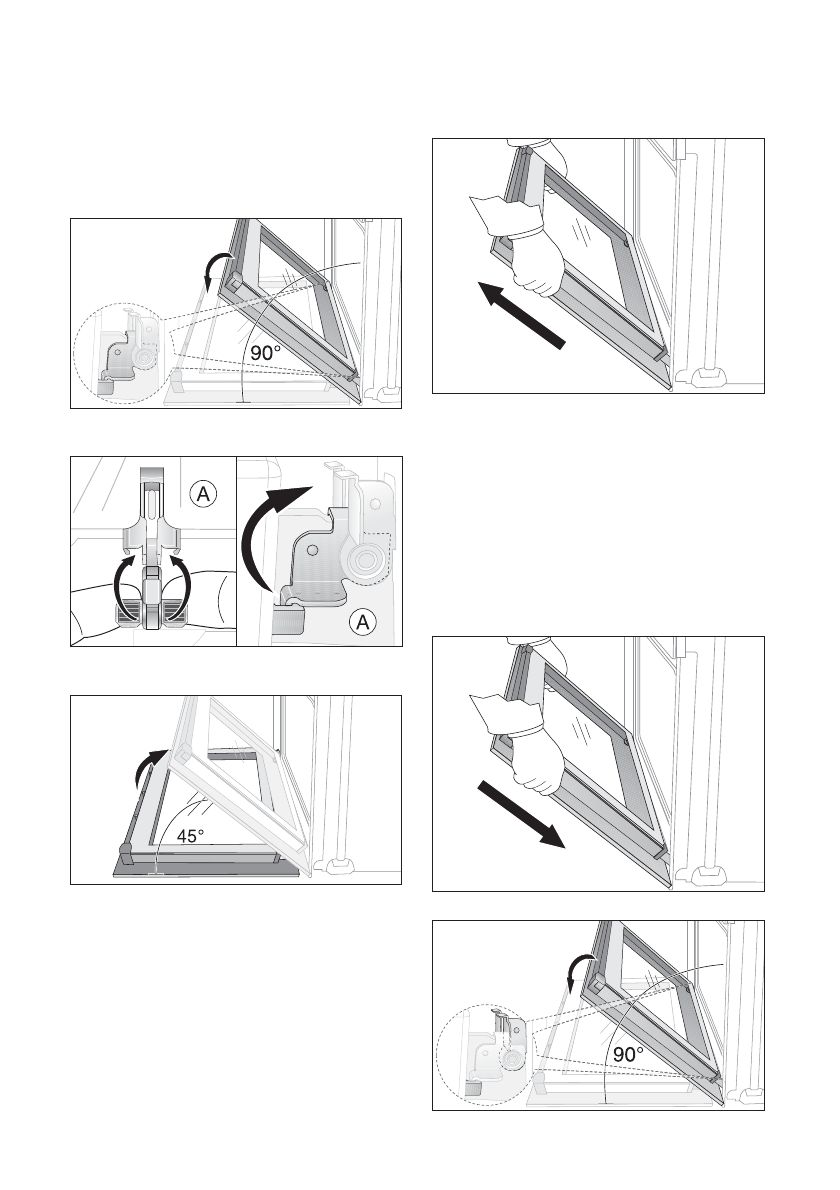 90°

A

A

45°

90°