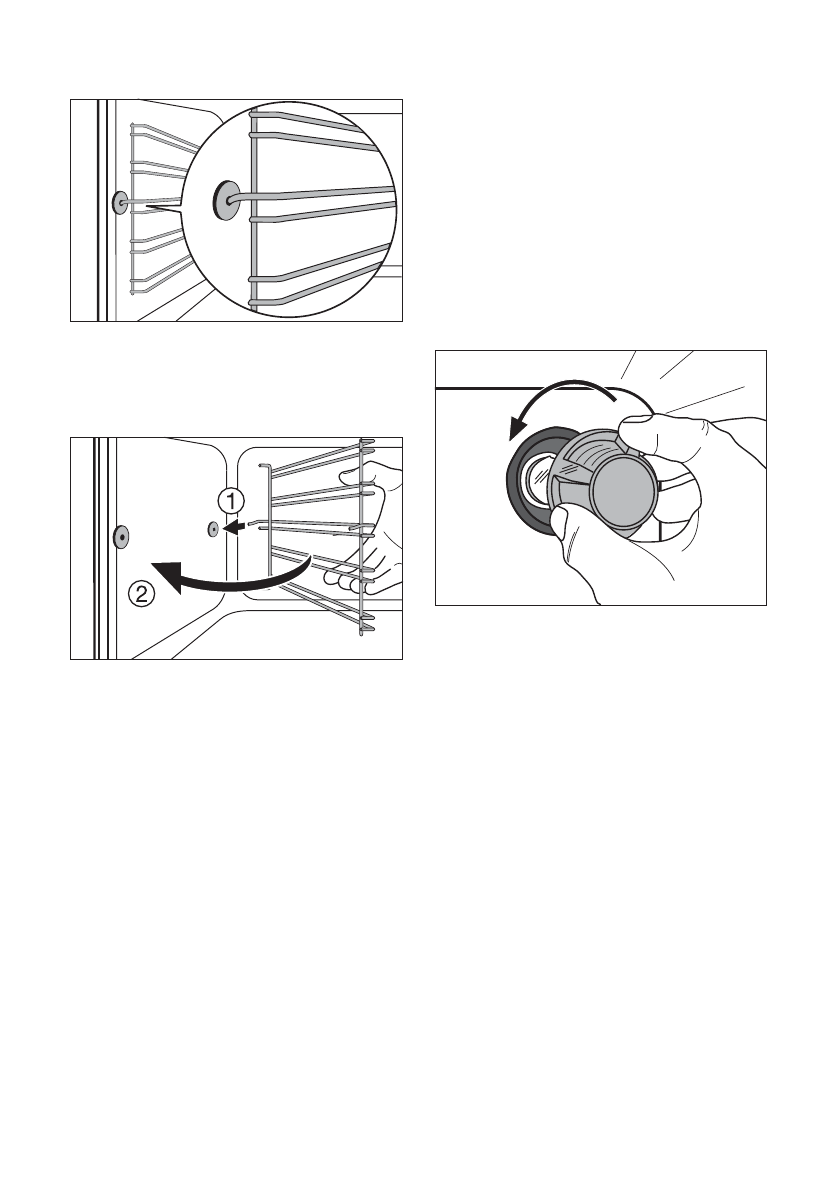 1

2