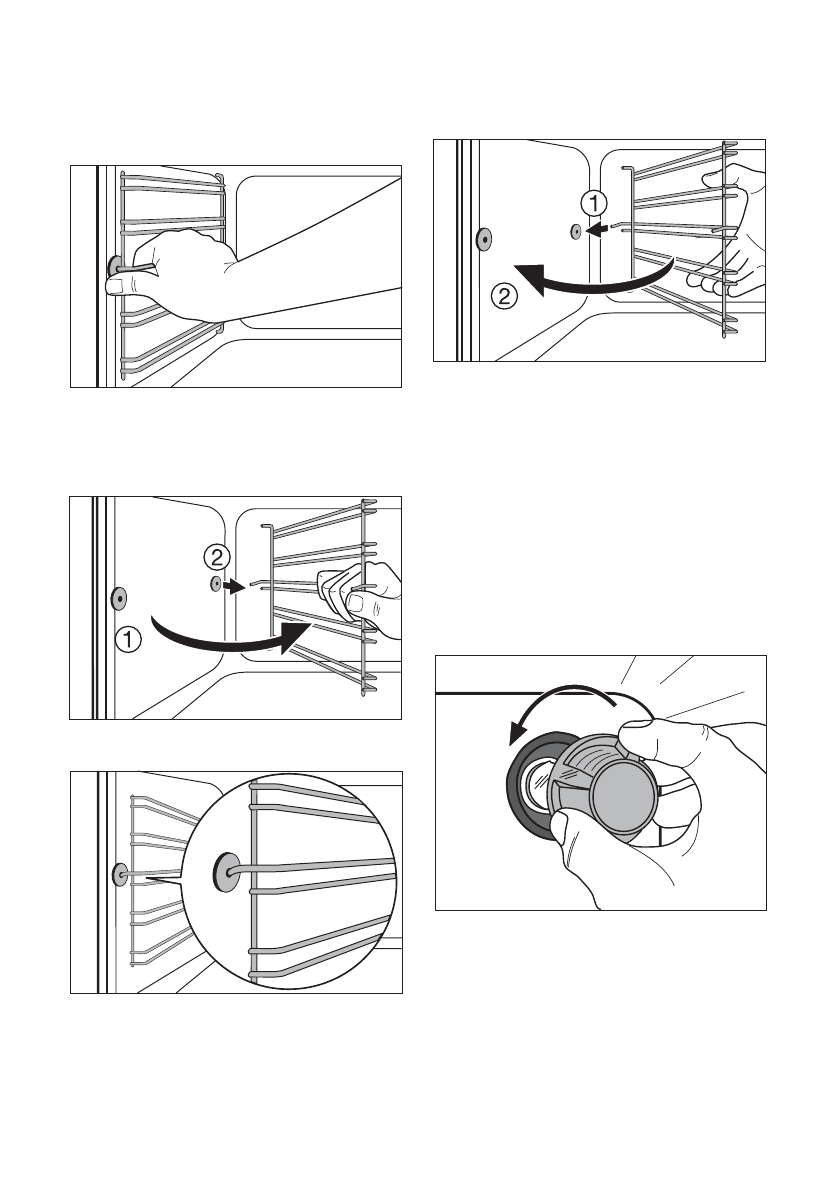 1

2

2

1