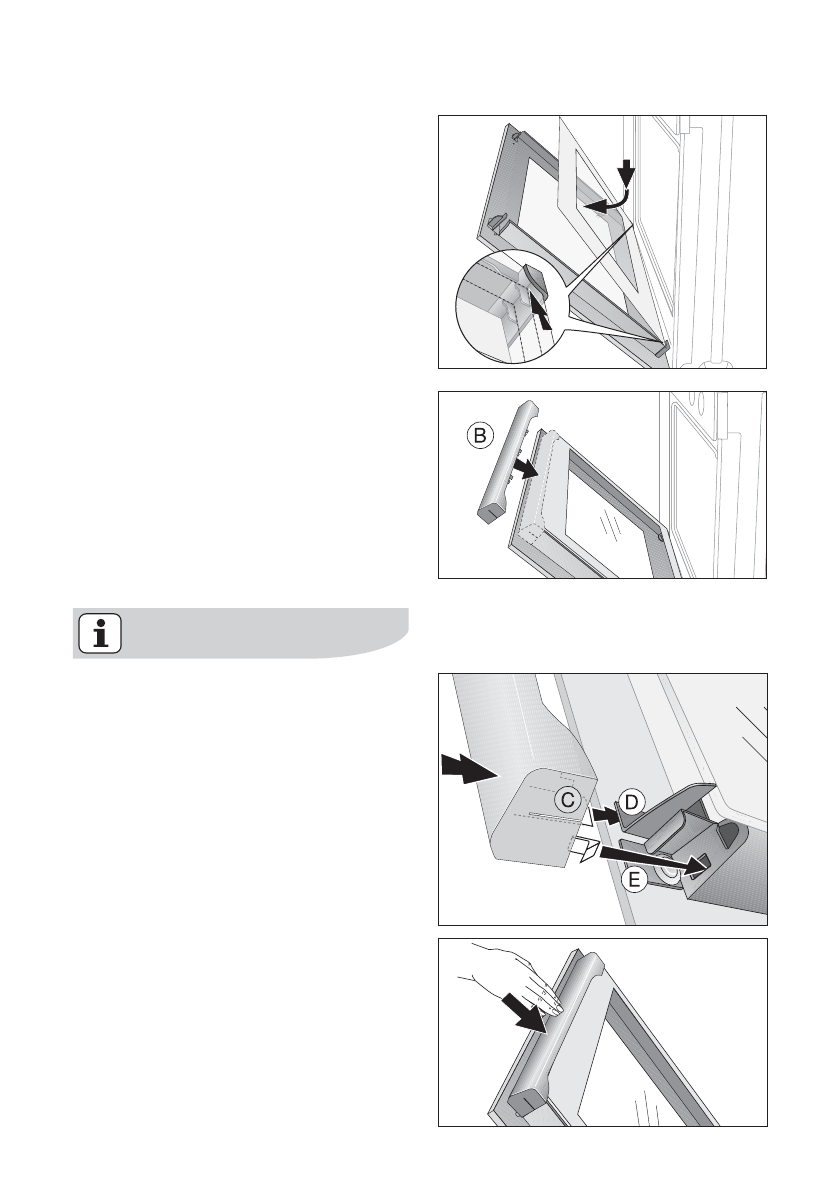 B

C
D
E