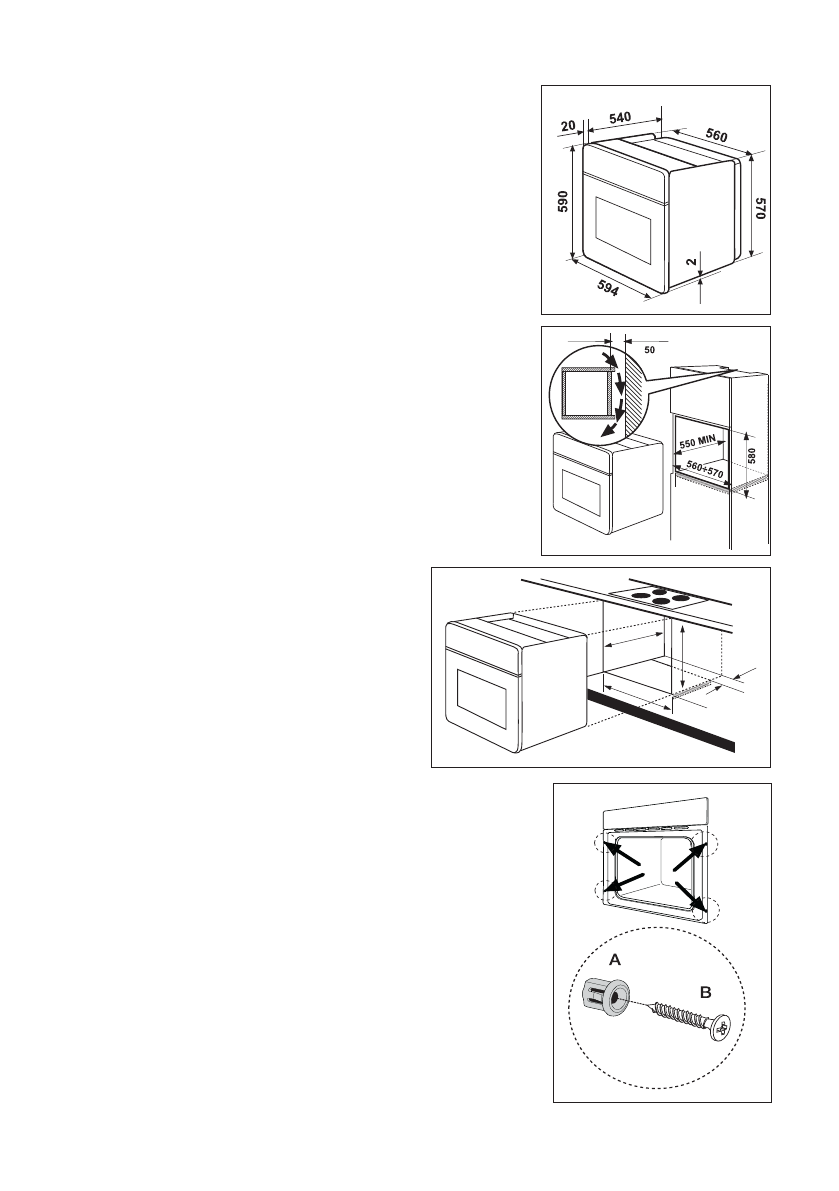 20
540
560
590
570
2
594

50
550 MIN
580
560÷570

A
B