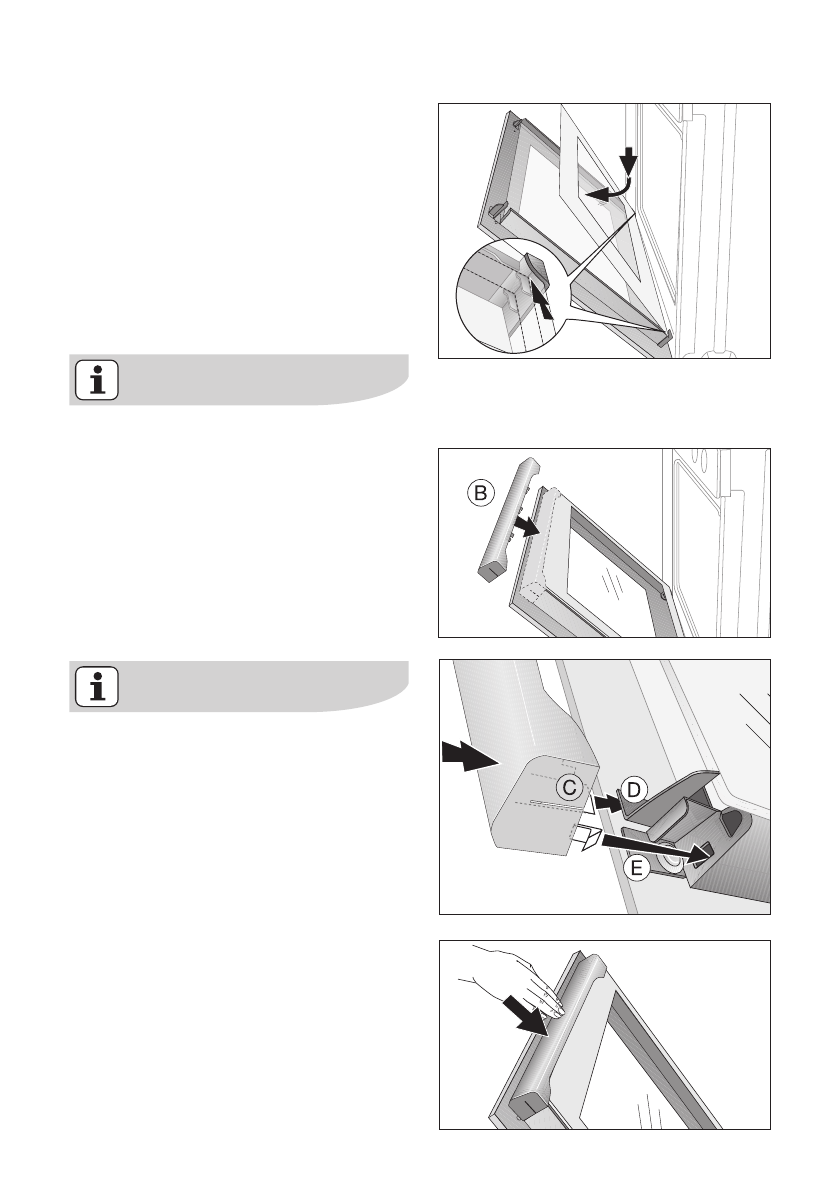 B

C

D

E