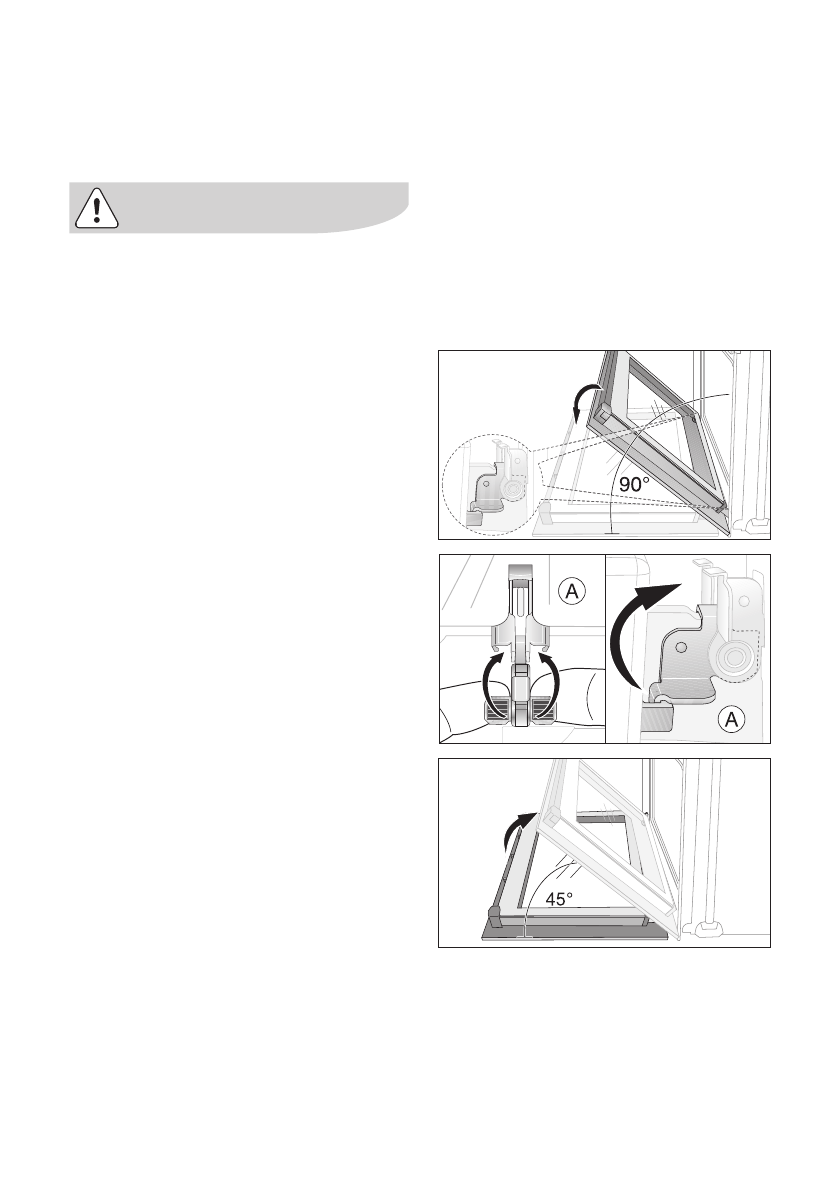 90°

A

A

45°