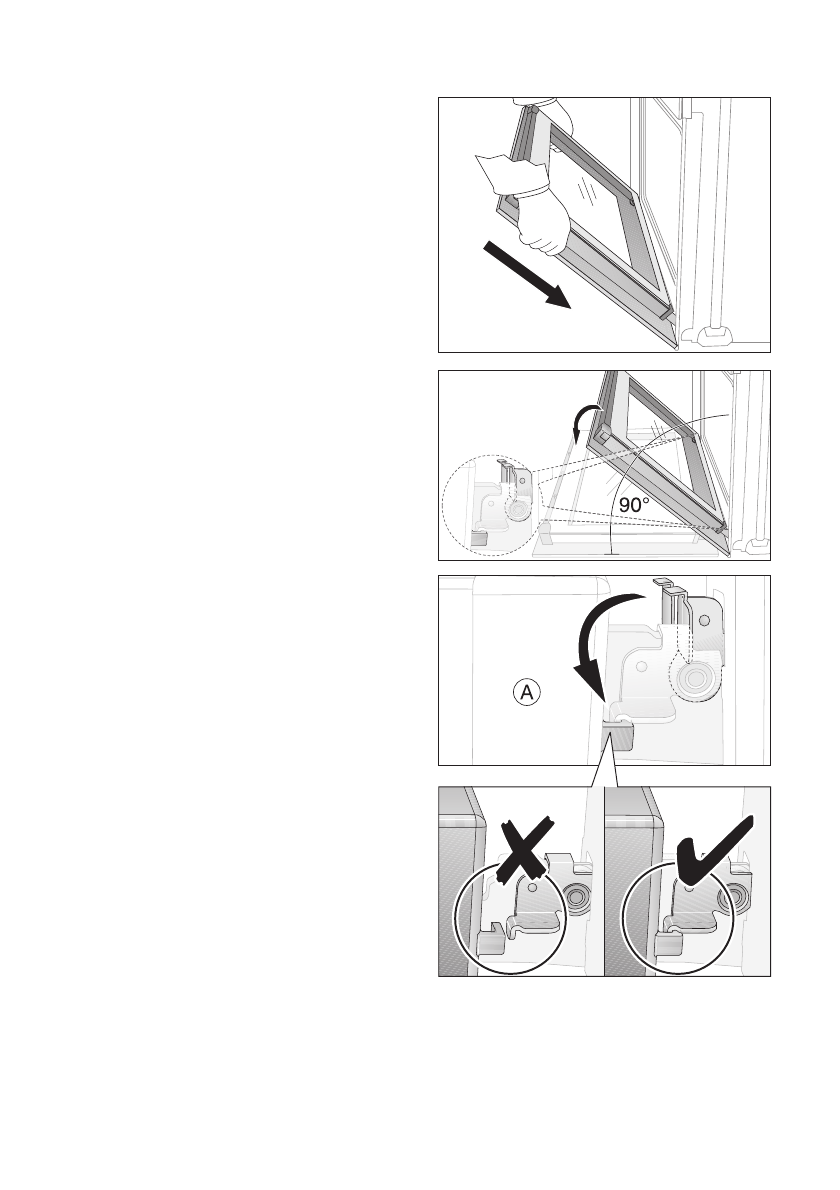 90°

A