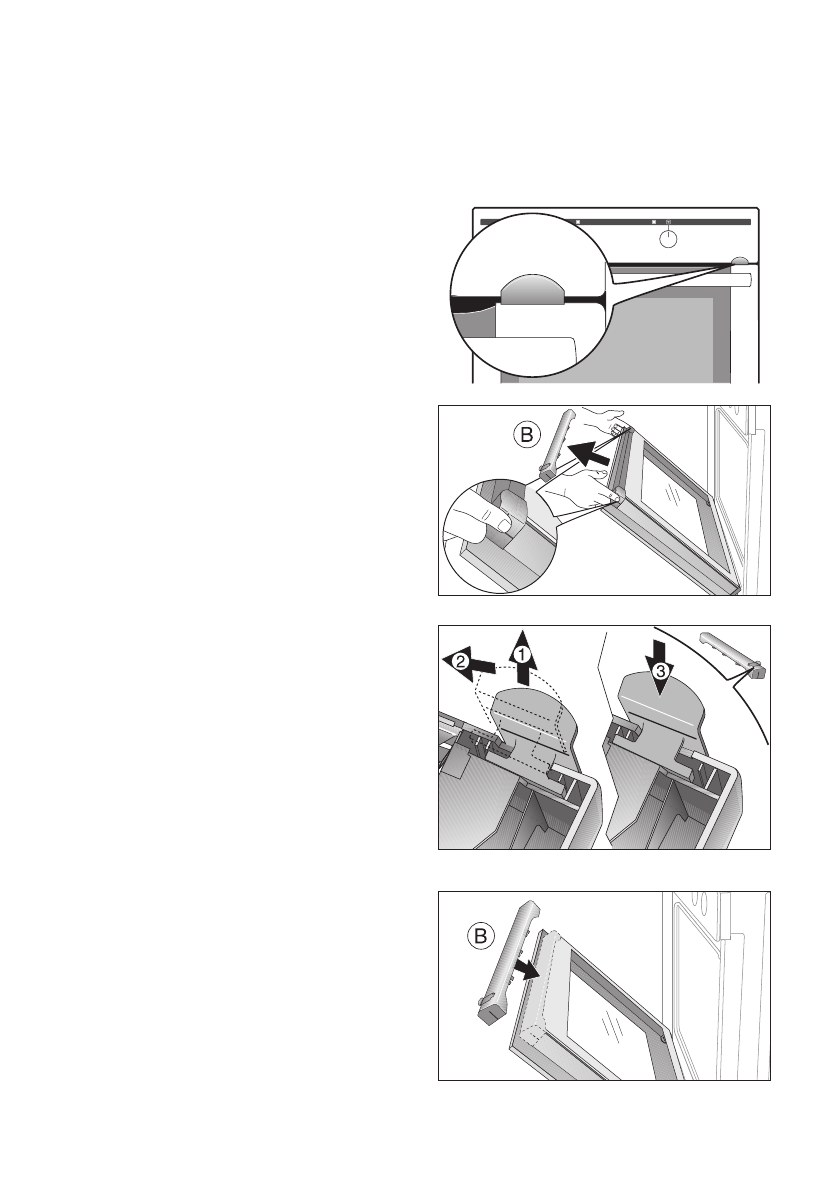 B

2
1
3

B