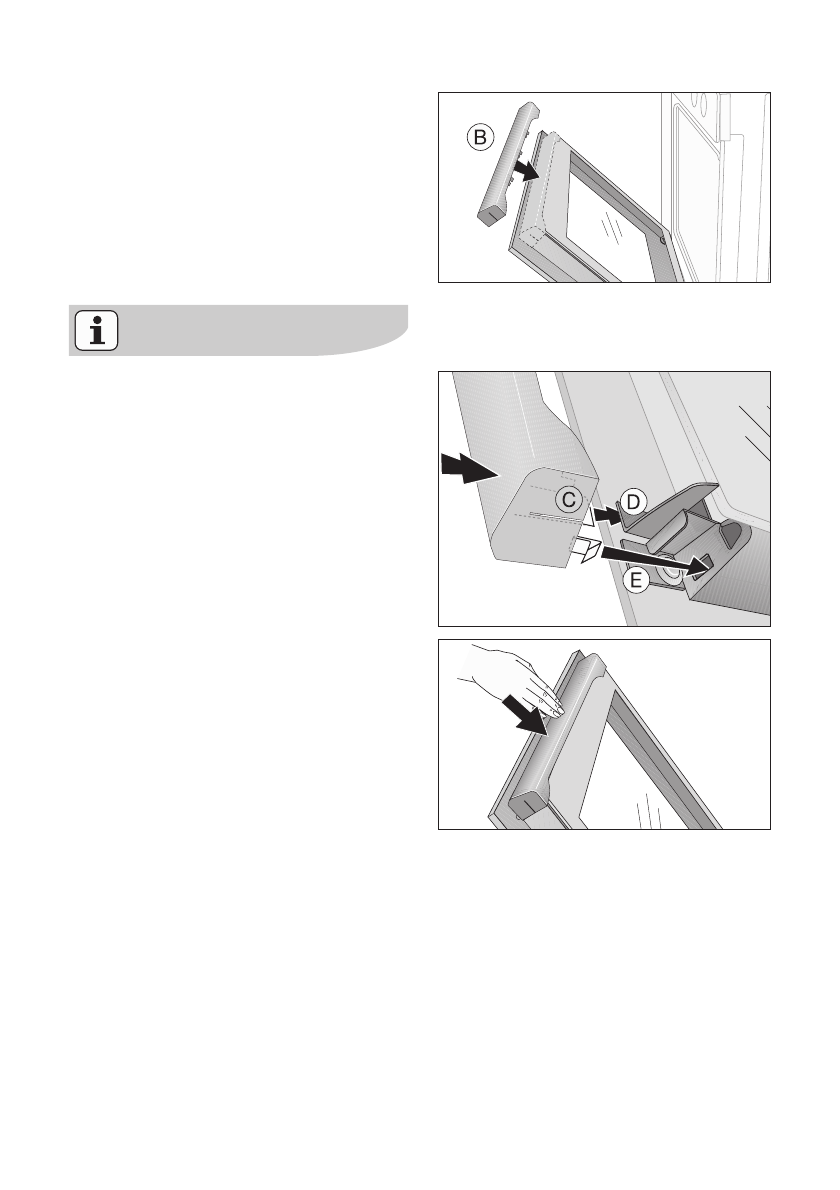 B

i

C
D
E